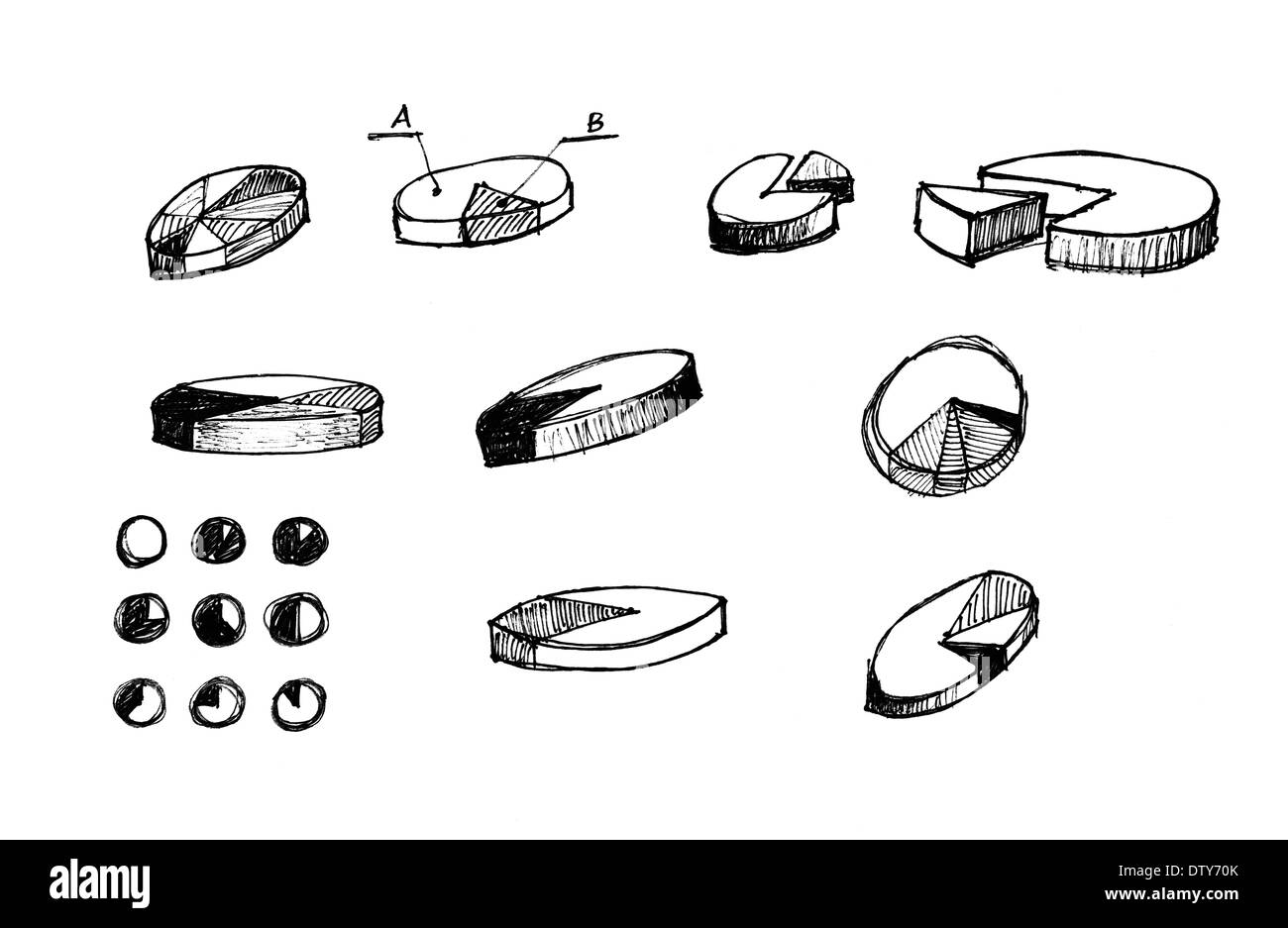 A
B

alamy
DTY70K
www.alamy.com