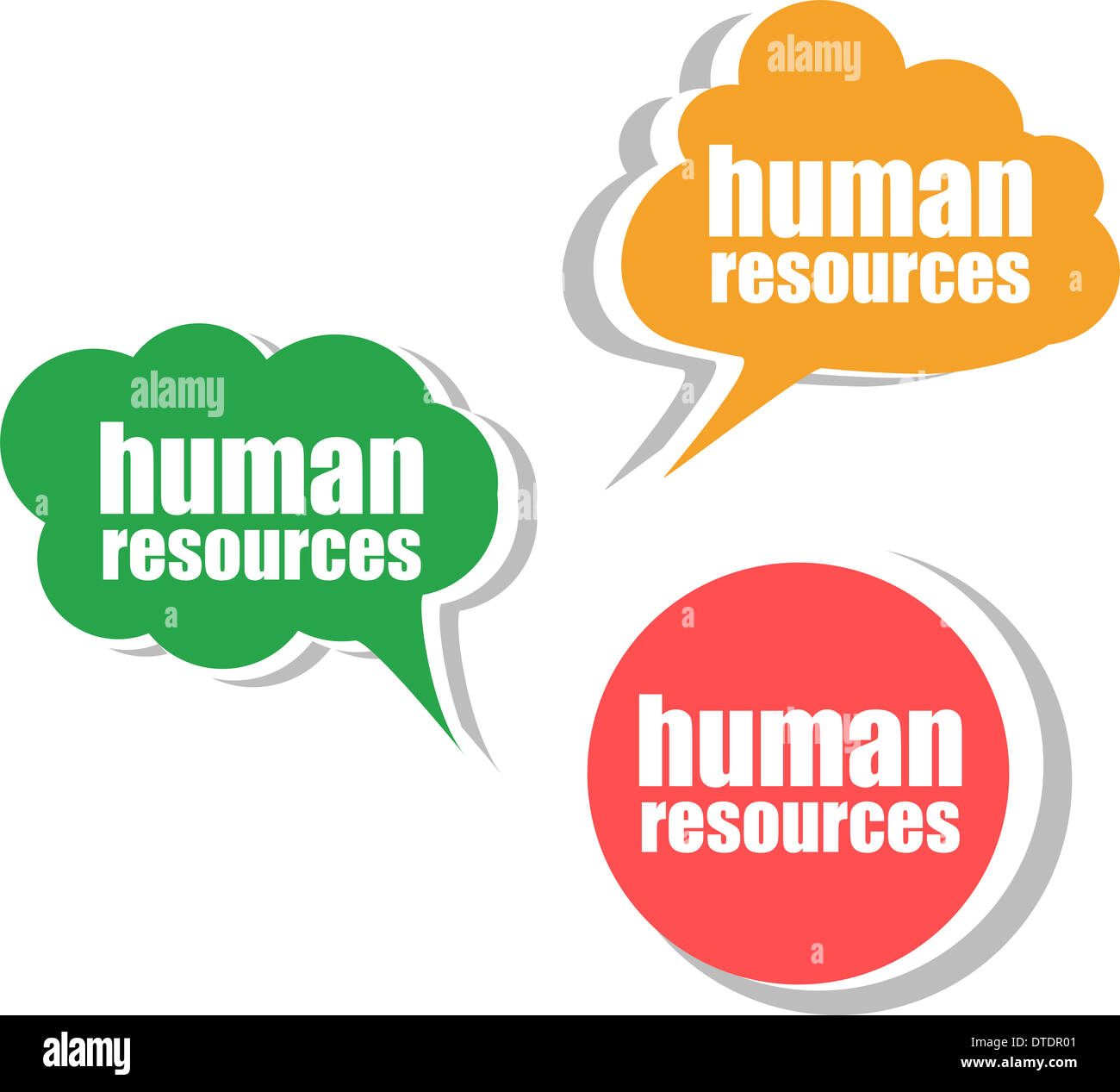 alamy

human resources

alamy

human resources

human resources

alamy

DTDR01

www.alamy.com