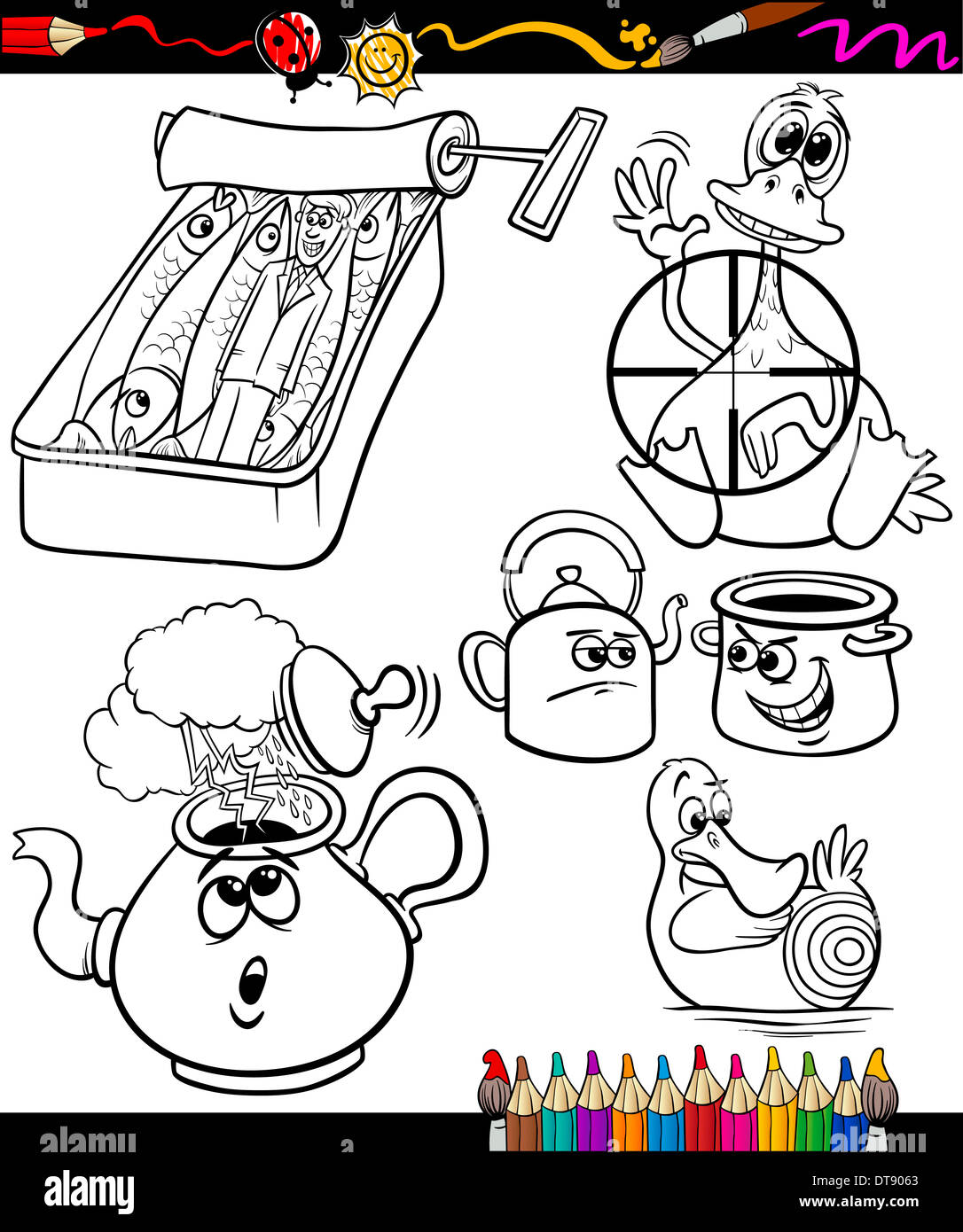 alamy a alamy

alamy

DT9063
www.alamy.com