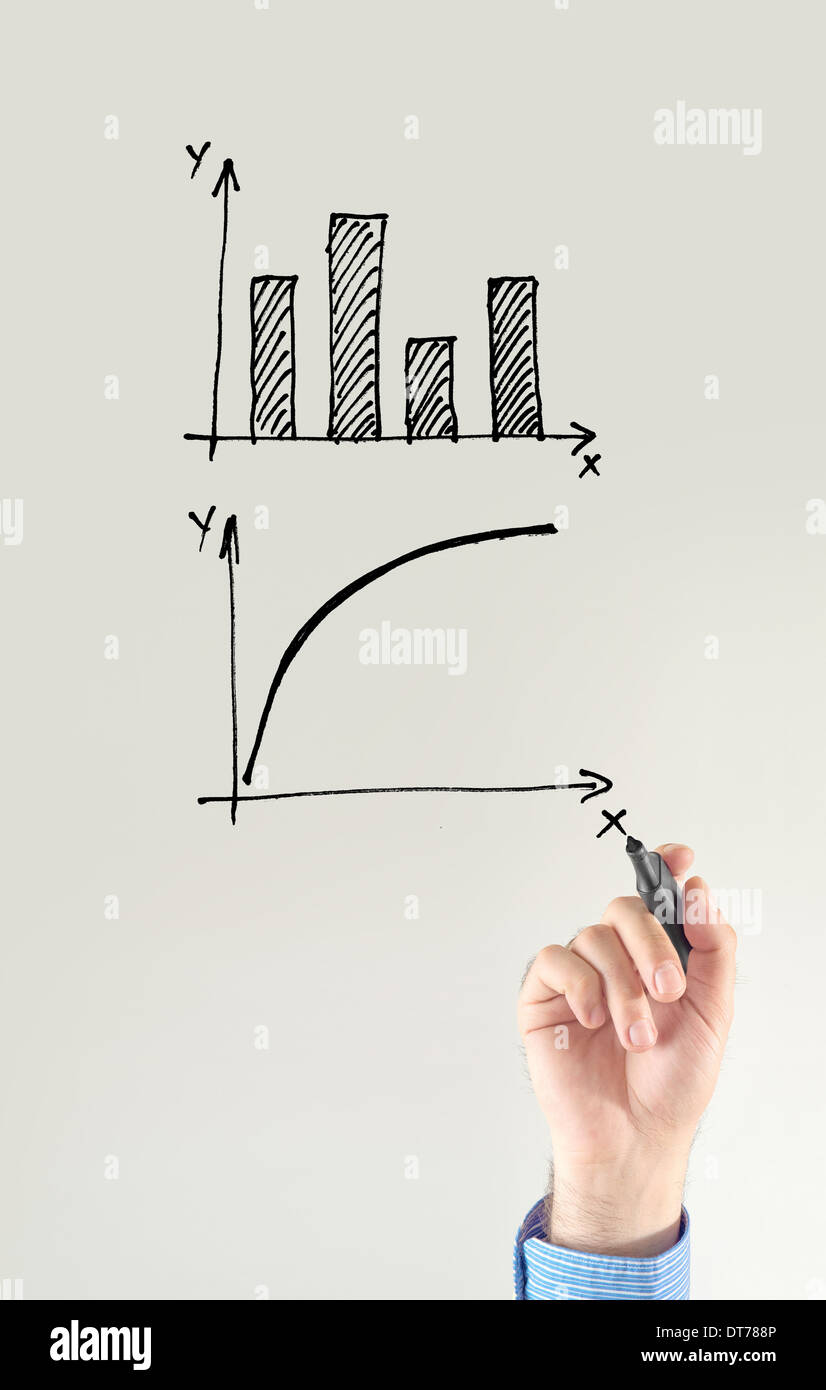 alamy

Y

X

Y

alamy

X

alamy

alamy

DT788P

www.alamy.com