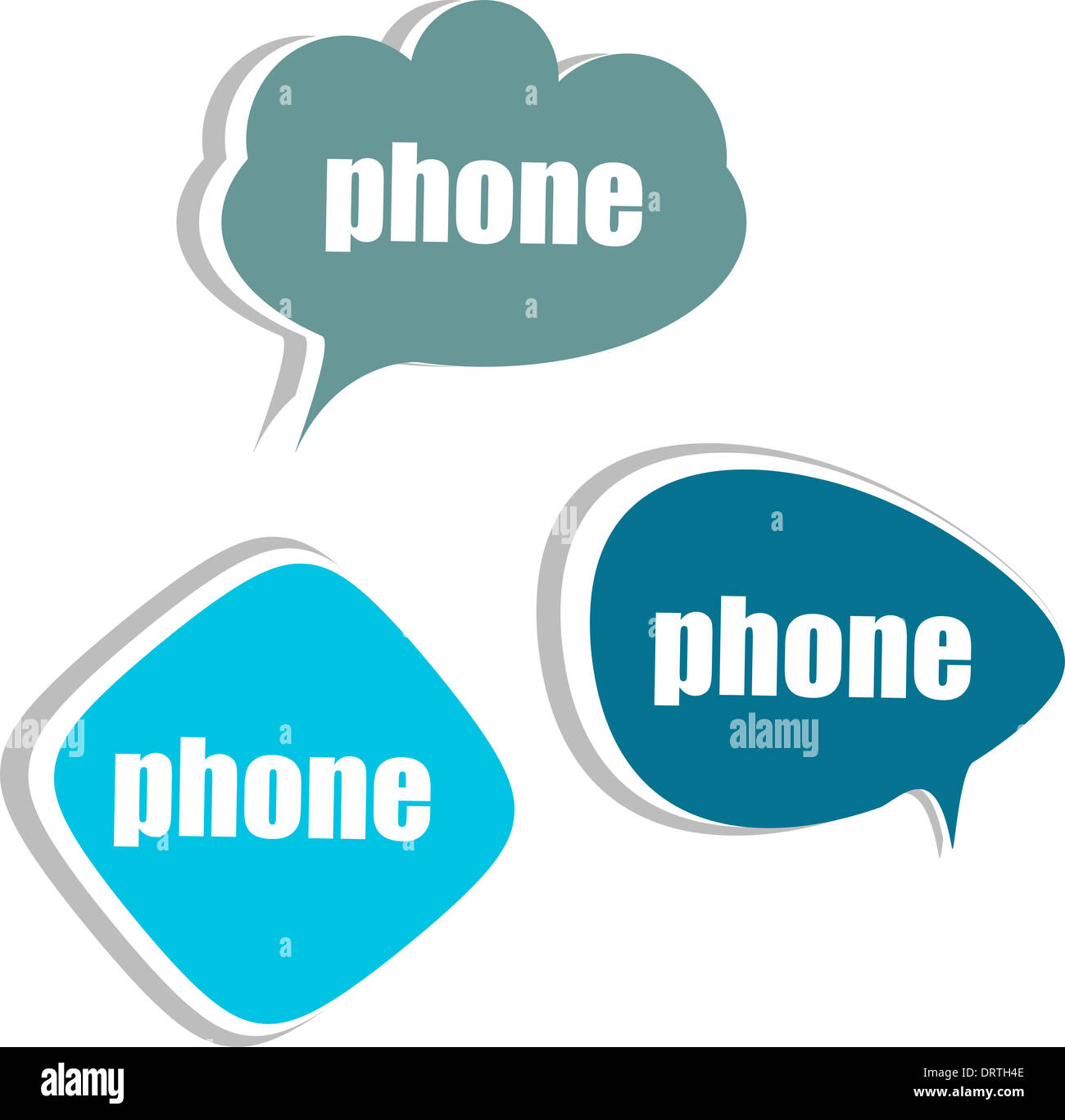 phone

phone

alamy

phone

alamy

DRTH4E
www.alamy.com