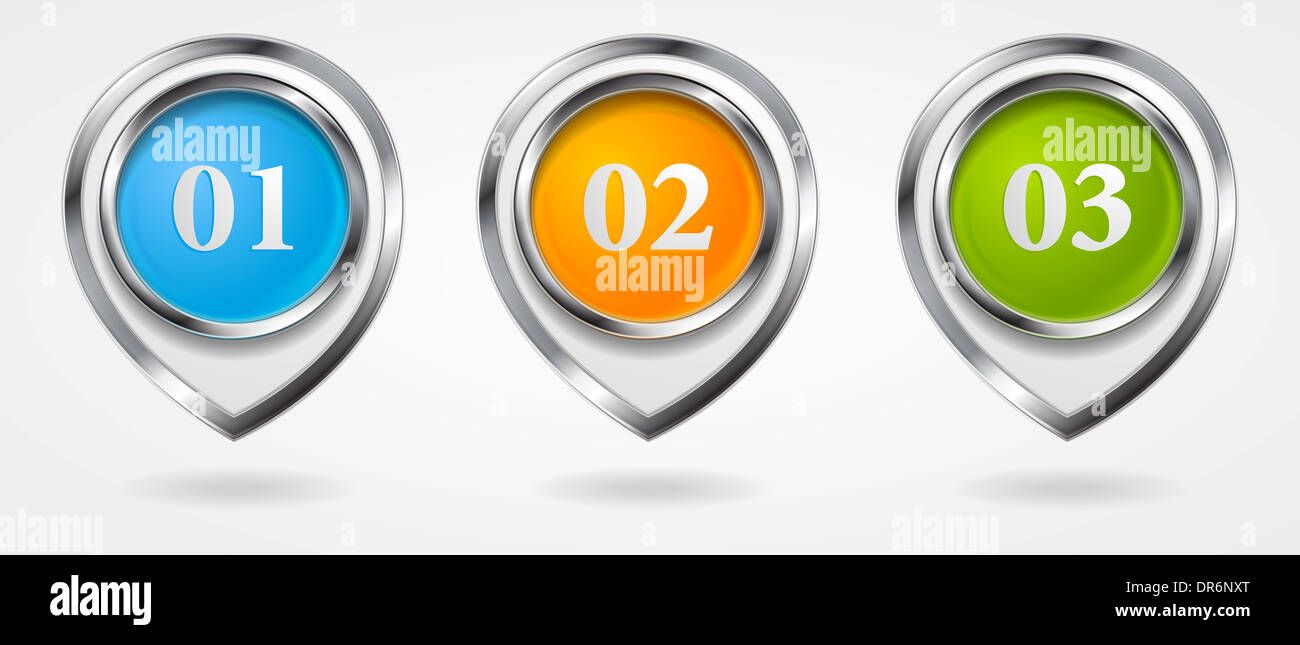 alamy
01
02
alamy
alamy
03
alamy
alamy
alamy
DR6NXT
www.alamy.com