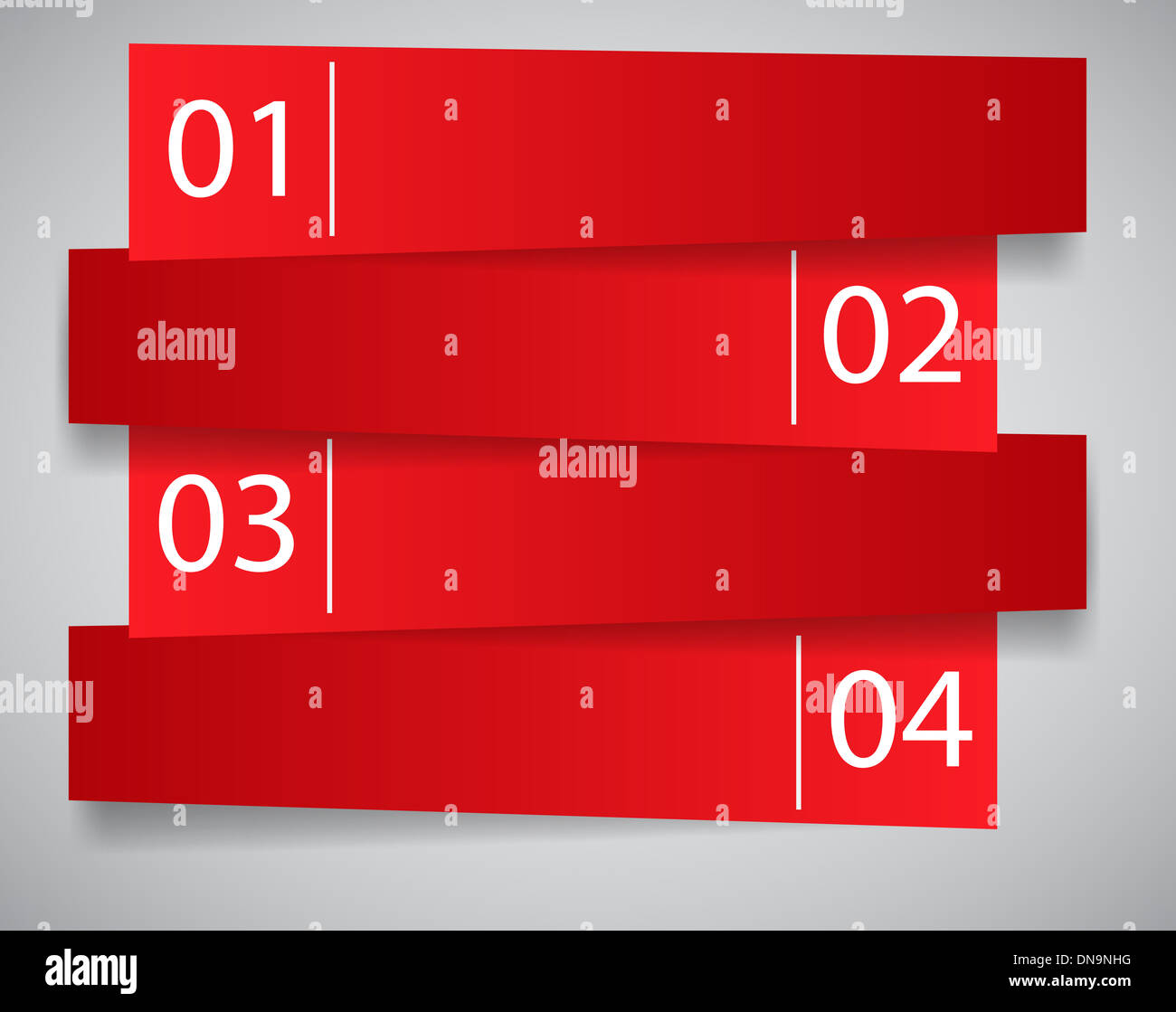 01

02

03

04

alamy

alamy

alamy

alamy

alamy

alamy

DN9NHG
www.alamy.com