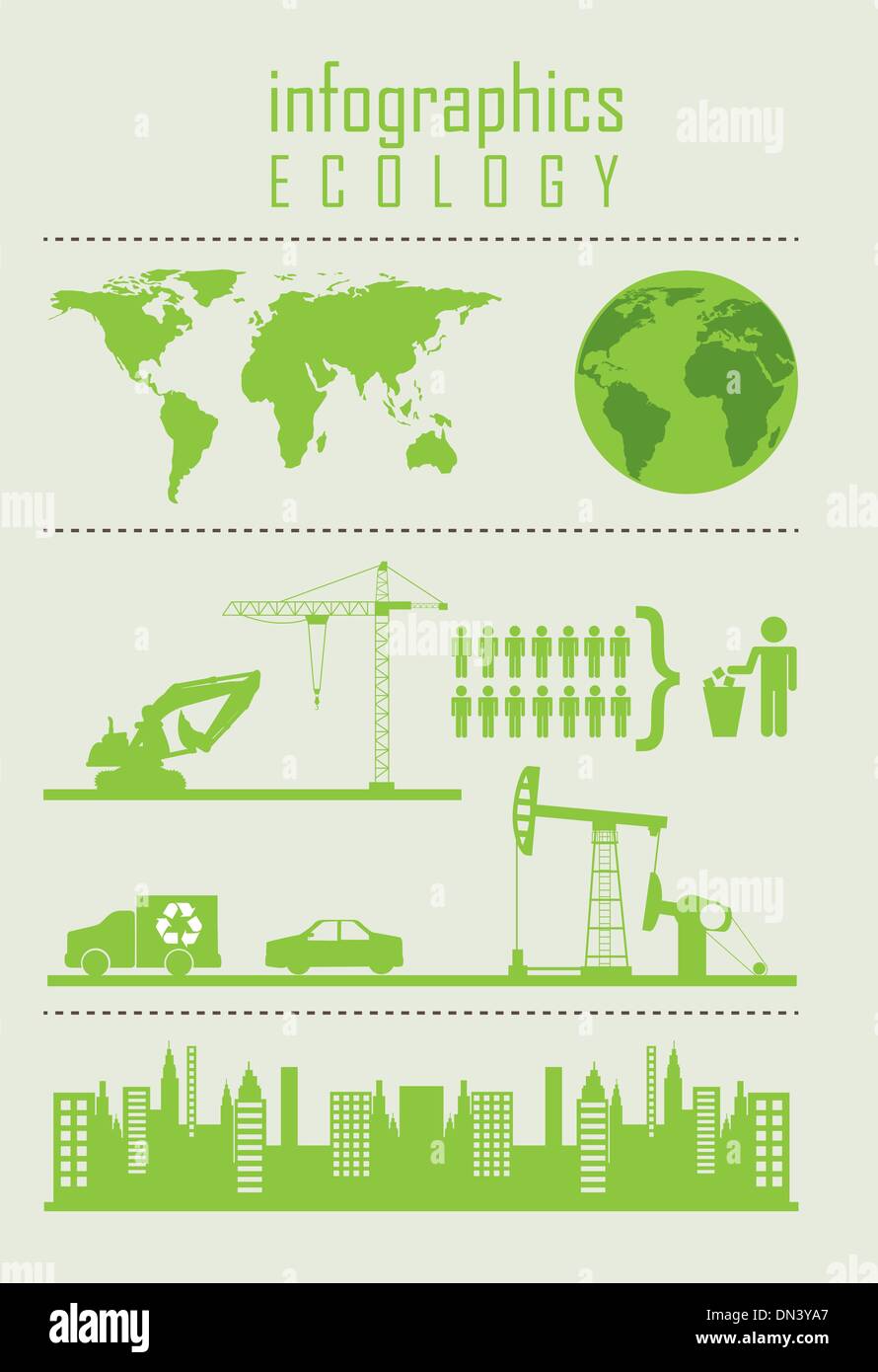 infographics
ECOLOGY

alamy

alamy

alamy

alamy

DN3YA7
www.alamy.com