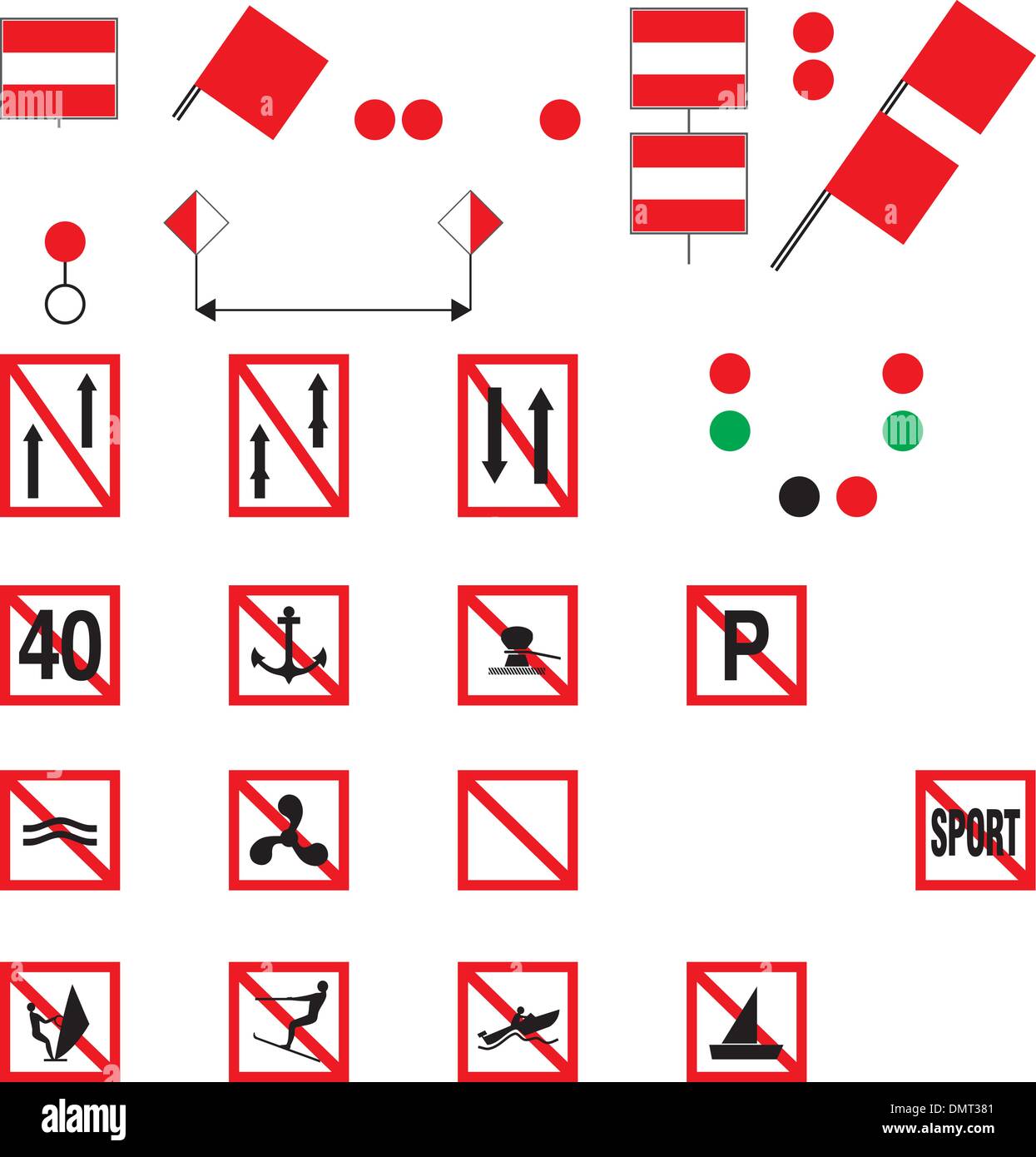 40

P

SPORT

alamy

DMT381

www.alamy.com