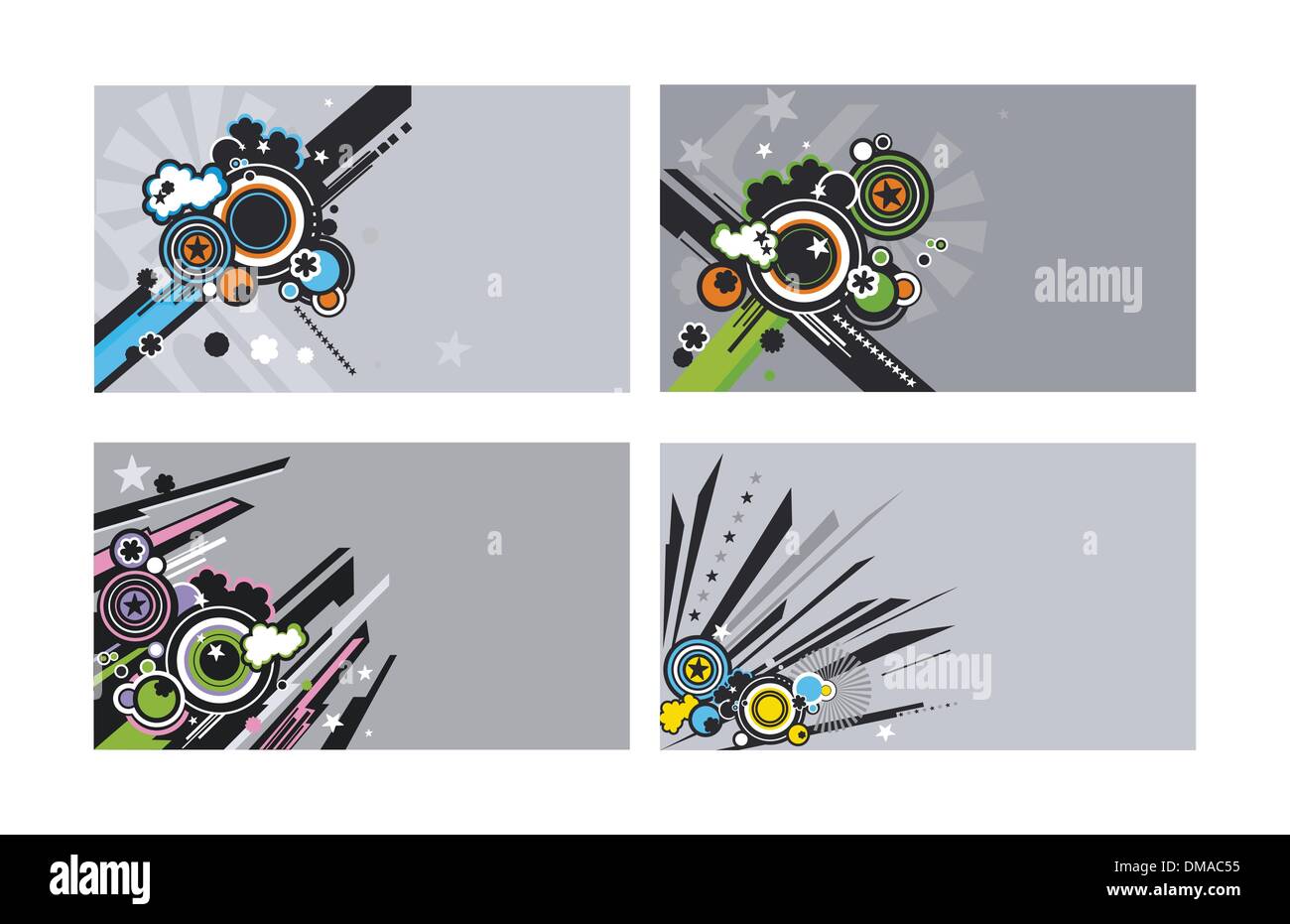 a

alamy

a

a

alamy

alamy

DMAC55

www.alamy.com