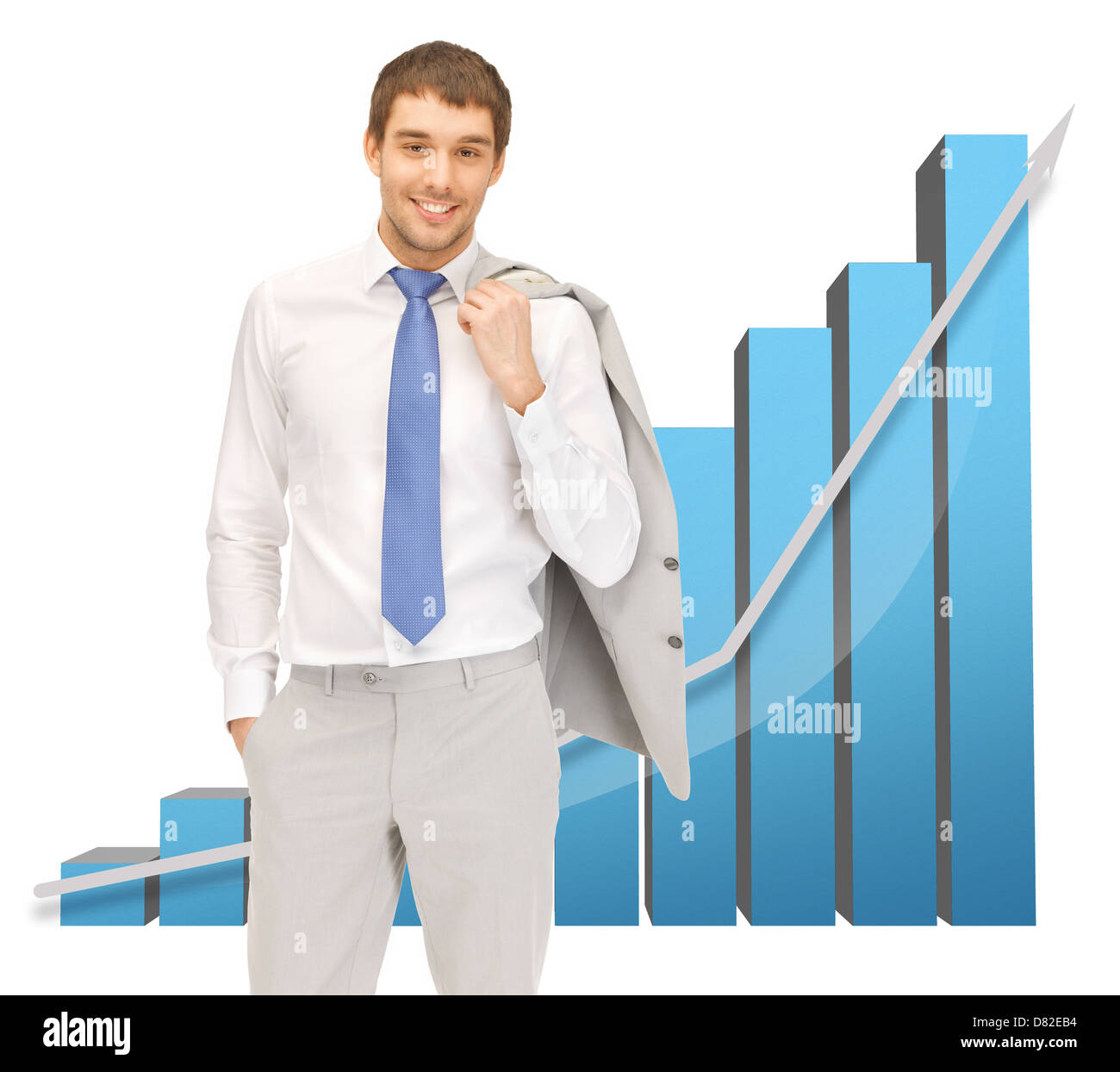 alamy
alamy
alamy
alamy
D82EB4
www.alamy.com