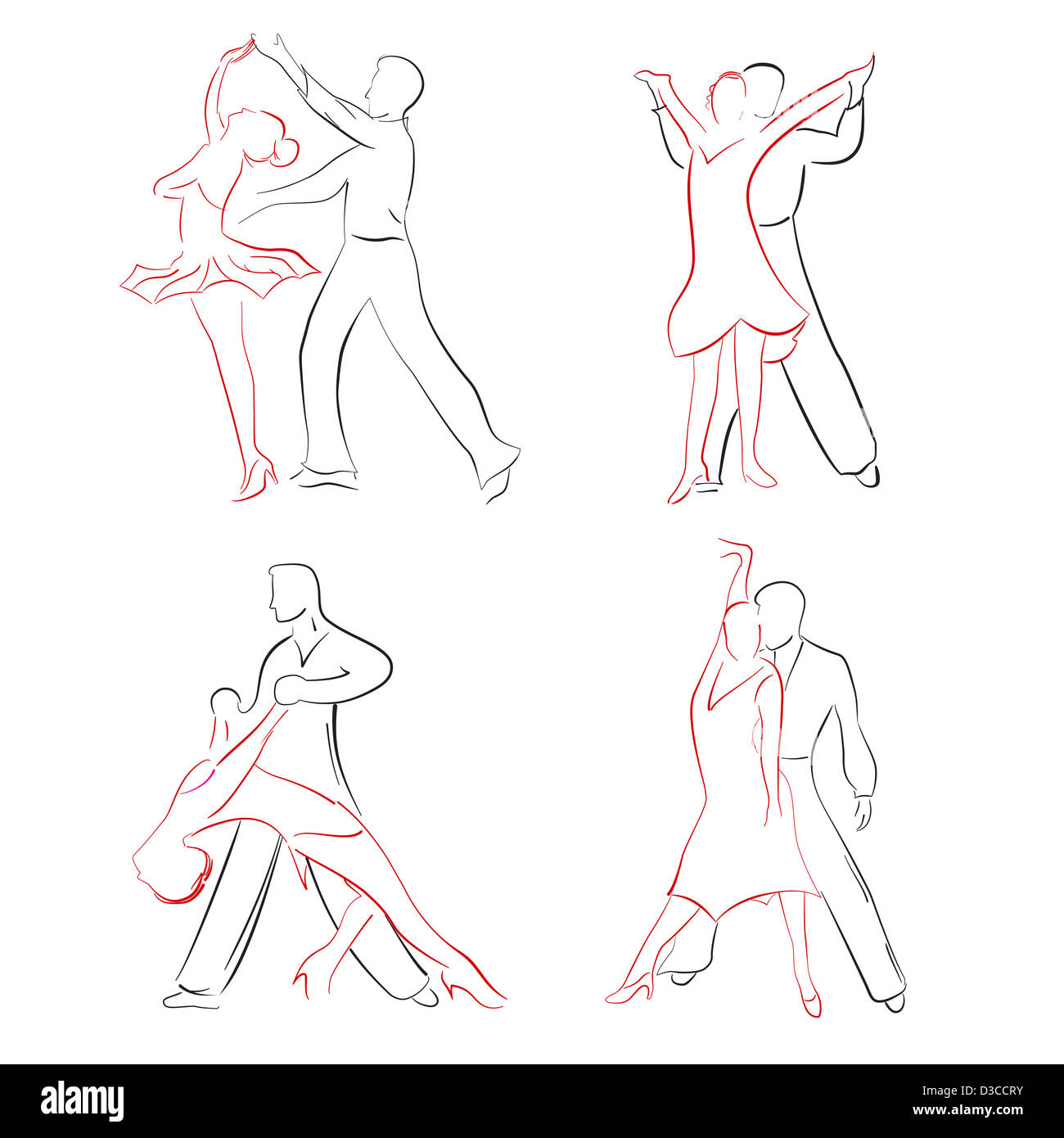 alamy

D3CCRY

www.alamy.com