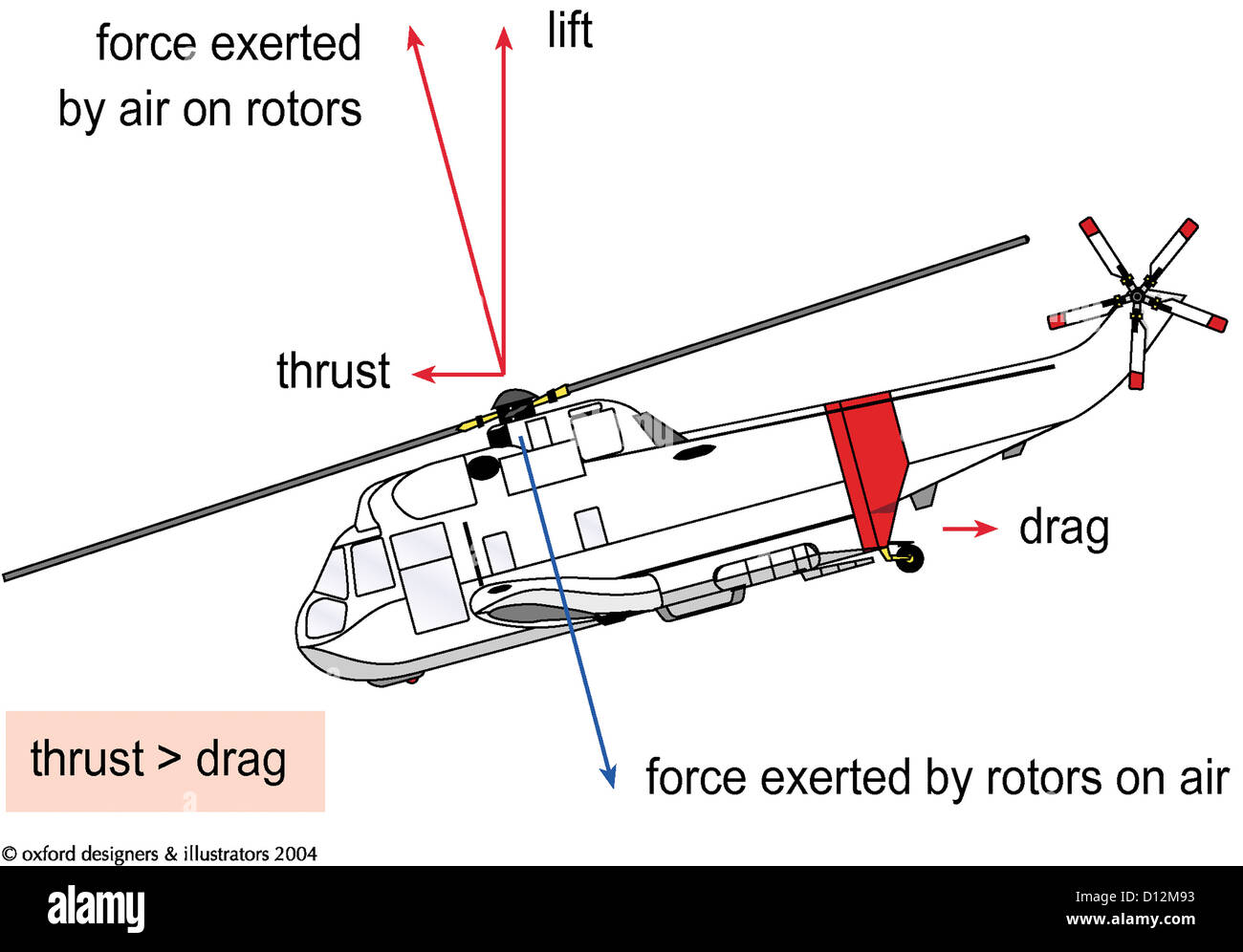 force exerted by air on rotors

lift

thrust

drag

thrust > drag

force exerted by rotors on air

© oxford designers & illustrators 2004

alamy

D12M93
www.alamy.com