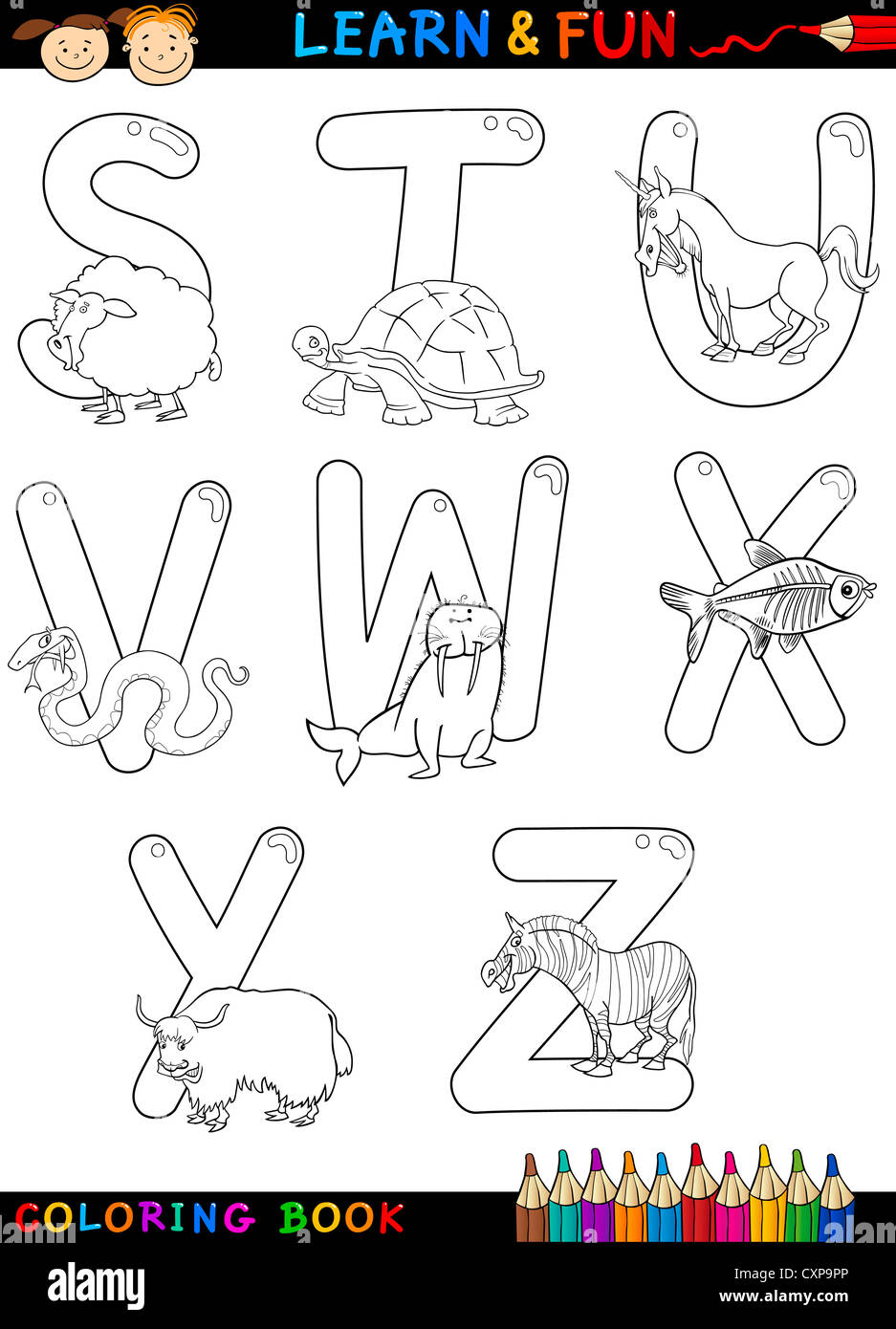 LEARN & FUN

S T U
V W X
Y Z

COLORING BOOK

alamy

CXP9PP
www.alamy.com