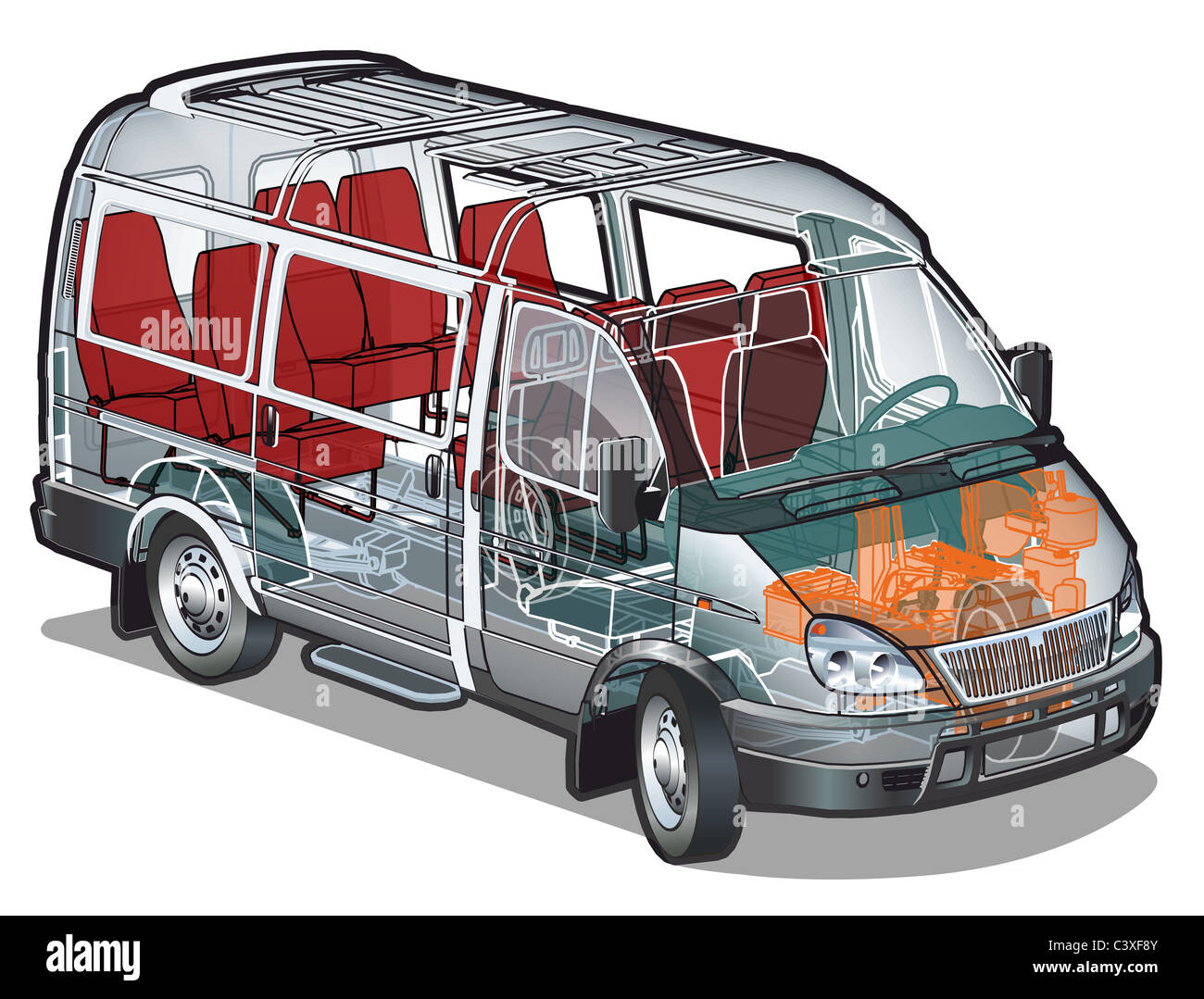 alamy
alamy
alamy
C3XF8Y
www.alamy.com