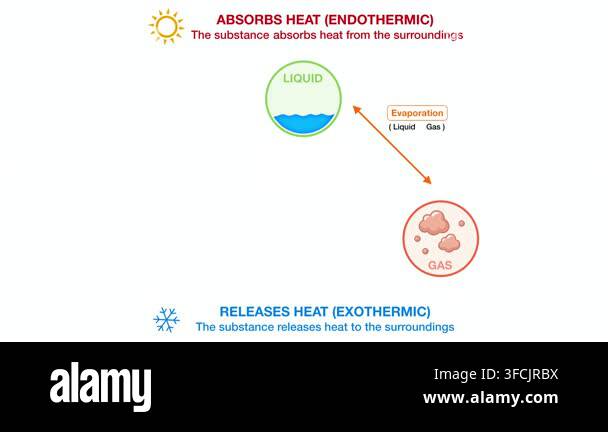 ABSORBS HEAT (ENDOTHERMIC)
The substance absorbs heat from the surroundings

LIQUID

Evaporation
( Liquid Gas )

GAS

RELEASES HEAT (EXOTHERMIC)
The substance releases heat to the surroundings

alamy

Image ID: 3FCJRBX
www.alamy.com