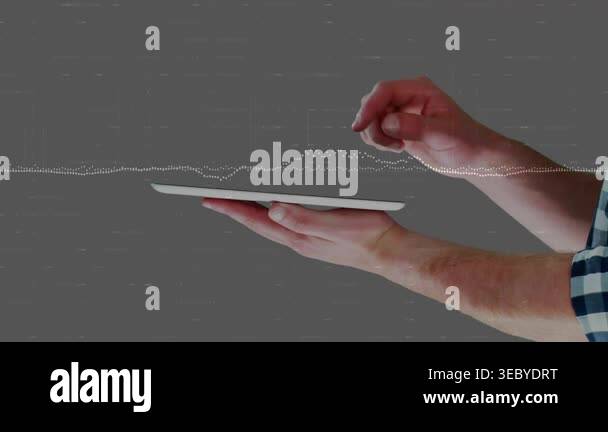 a a
a alamy a
a a

alamy
Image ID: 3EBYDRT
www.alamy.com