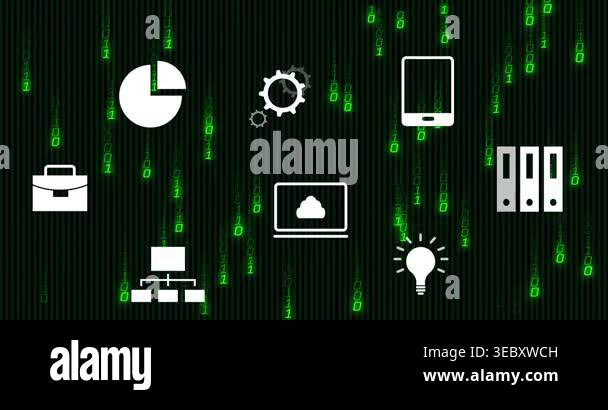 alamy

alamy

Image ID: 3EBXWCH
www.alamy.com