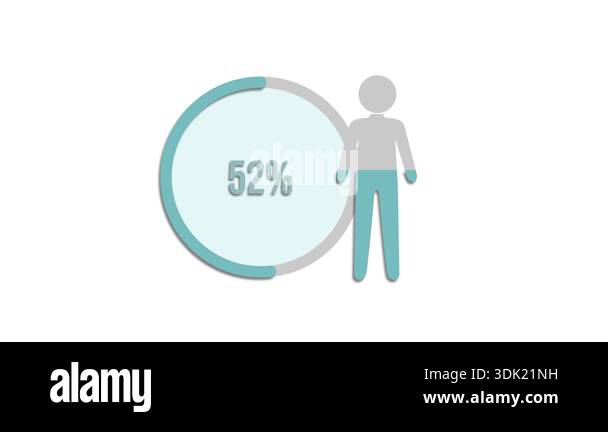 52%

alamy

alamy

Image ID: 3DK21NH
www.alamy.com