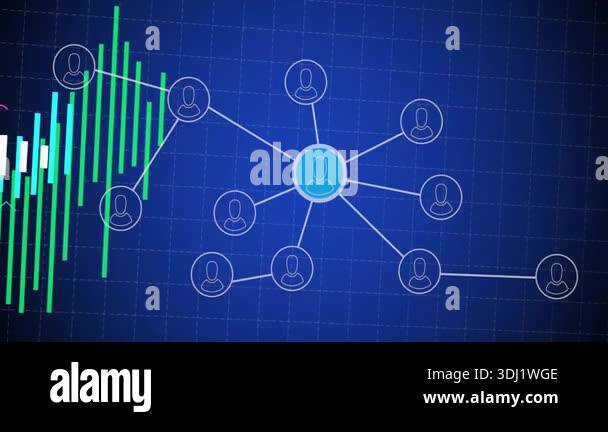 a a
alamy
a
a a

alamy
Image ID: 3DJ1WGE
www.alamy.com