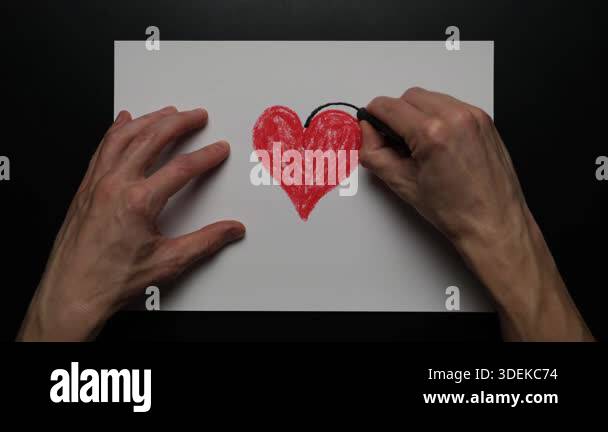 a a
a alamy a
a a

alamy
Image ID: 3DEKC74
www.alamy.com