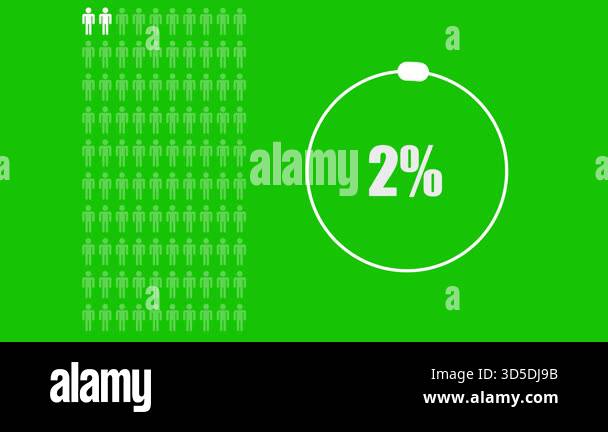 a a
a alamy 2% a
a a

alamy
Image ID: 3D5DJ9B
www.alamy.com