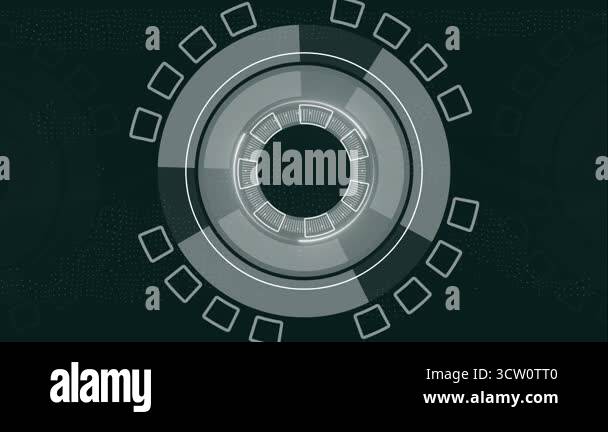 a a
a alamy a
a a

alamy
Image ID: 3CW0TT0
www.alamy.com