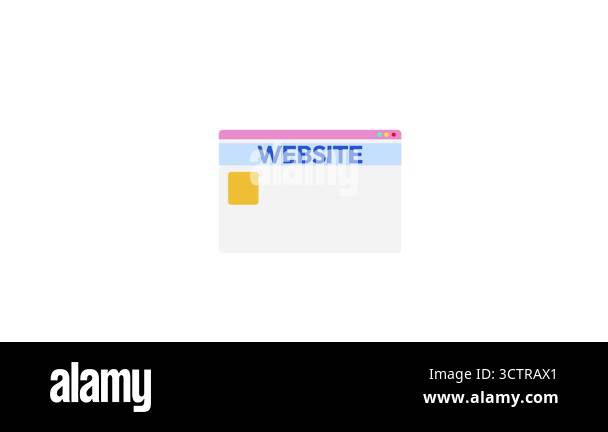 WEBSITE

alamy

alamy

Image ID: 3CTRAX1
www.alamy.com