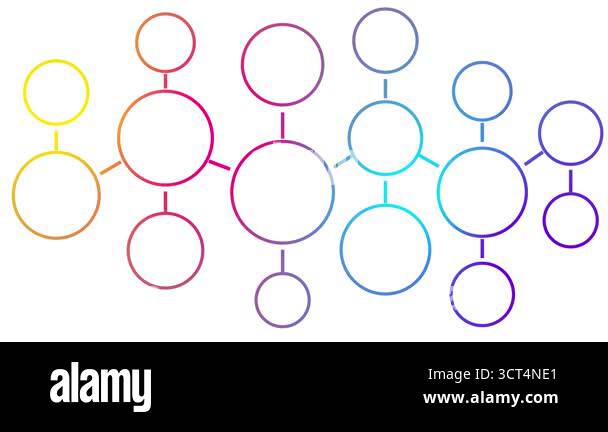 alamy

Image ID: 3CT4NE1
www.alamy.com