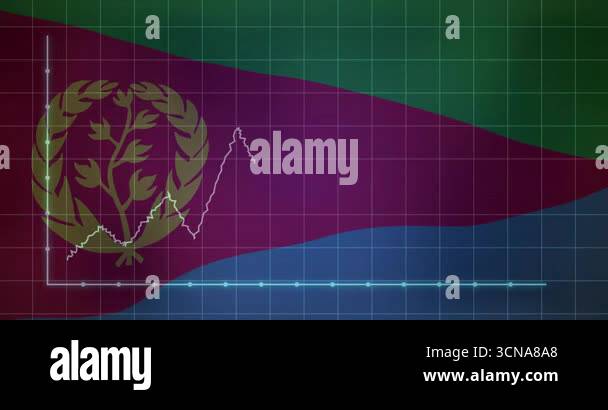 a a a alamy a a a

alamy
Image ID: 3CNA8A8
www.alamy.com