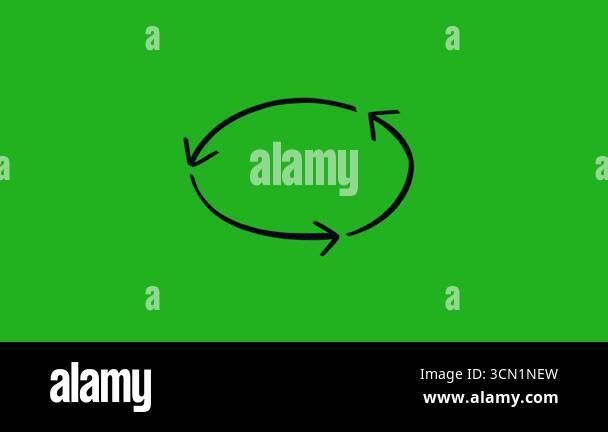 a a
a alamy a
a a

alamy
Image ID: 3CN1NEW
www.alamy.com