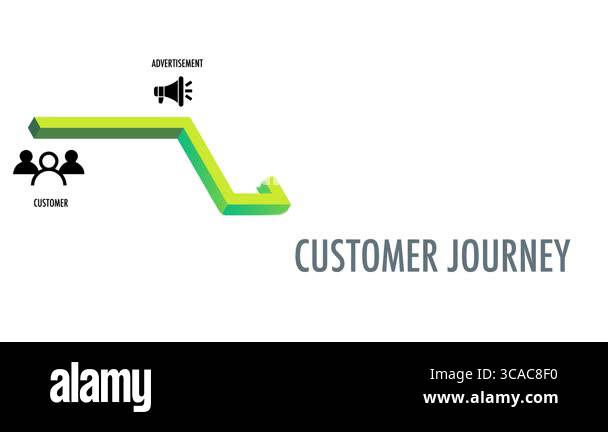 ADVERTISEMENT

CUSTOMER

CUSTOMER JOURNEY

alamy

Image ID: 3CAC8F0
www.alamy.com