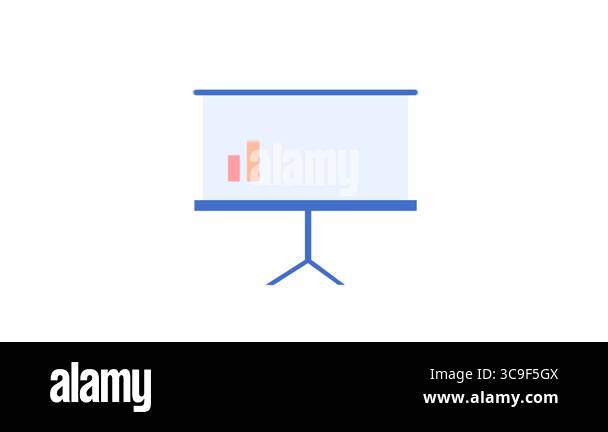 alamy

alamy

Image ID: 3C9F5GX
www.alamy.com