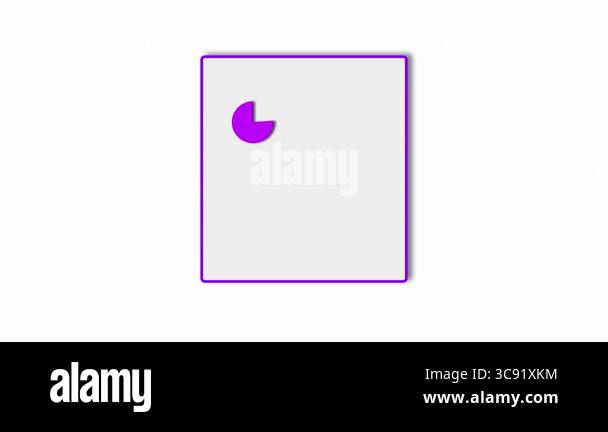 alamy

alamy

Image ID: 3C91XKM
www.alamy.com