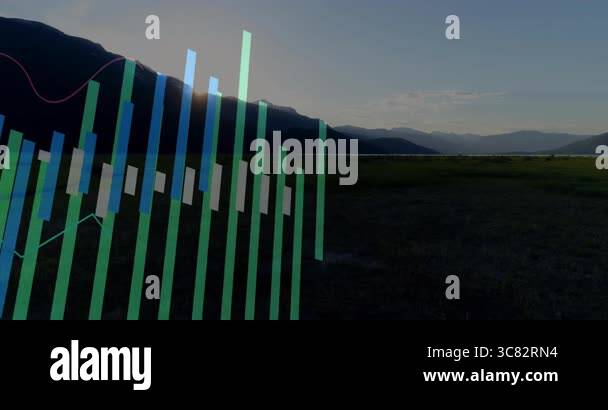 a a
a alamy a
a a

alamy
Image ID: 3C82RN4
www.alamy.com