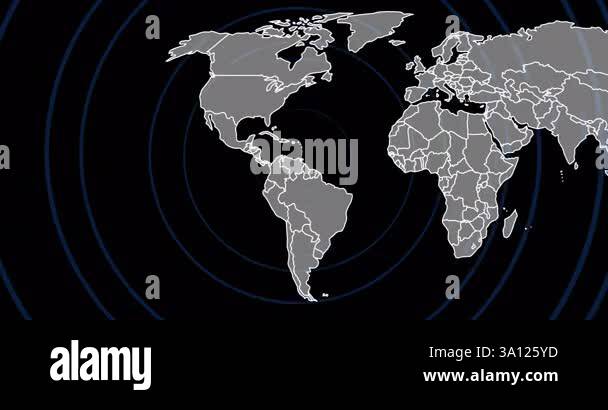 a a
a alamy a
a a
alamy
Image ID: 3A125YD
www.alamy.com