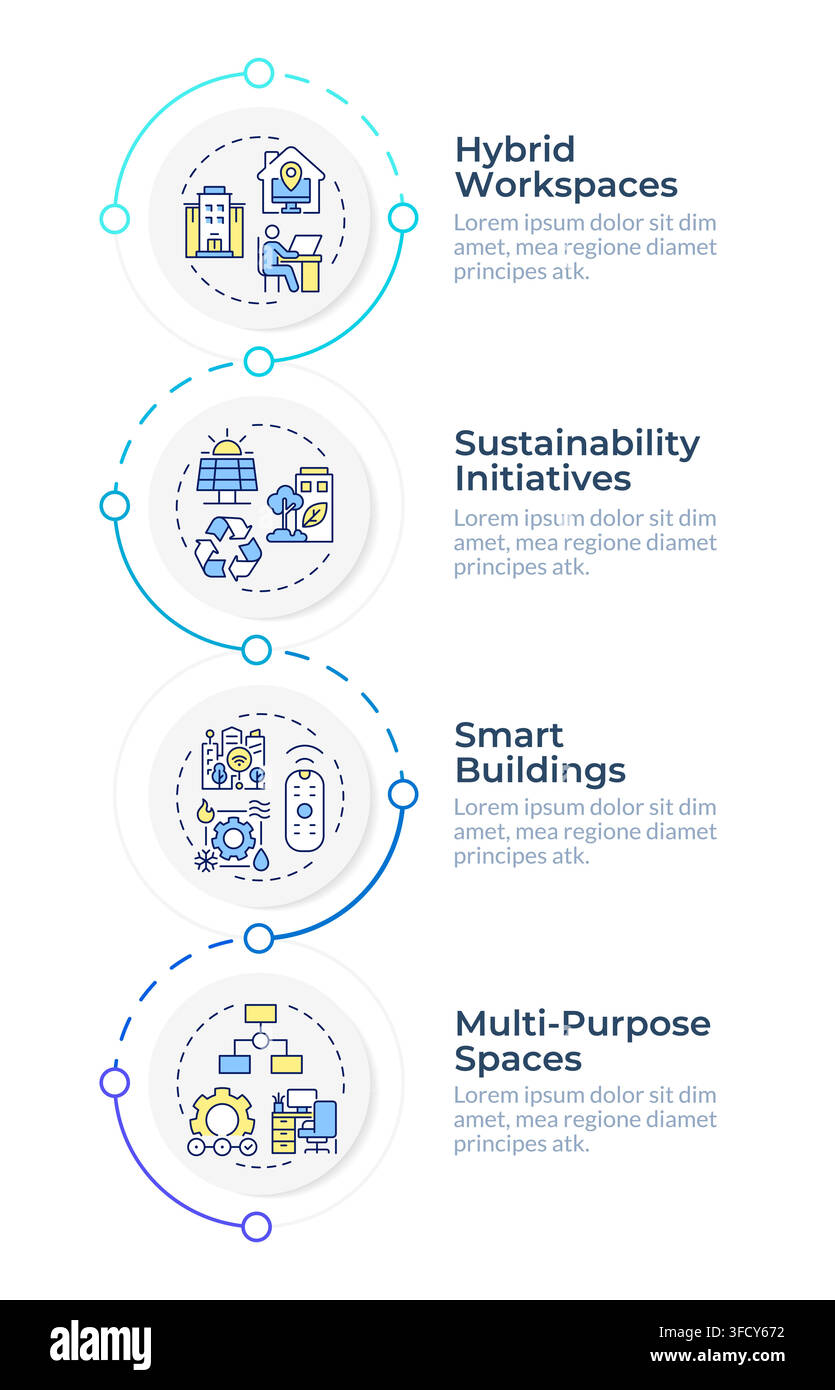 Hybrid Workspaces
Lorem ipsum dolor sit dim amet, mea regione diamet principes atk.

Sustainability Initiatives
Lorem ipsum dolor sit dim amet, mea regione diamet principes atk.

Smart Buildings
Lorem ipsum dolor sit dim amet, mea regione diamet principes atk.

Multi-Purpose Spaces
Lorem ipsum dolor sit dim amet, mea regione diamet principes atk.

alamy
Image ID: 3FCY672
www.alamy.com