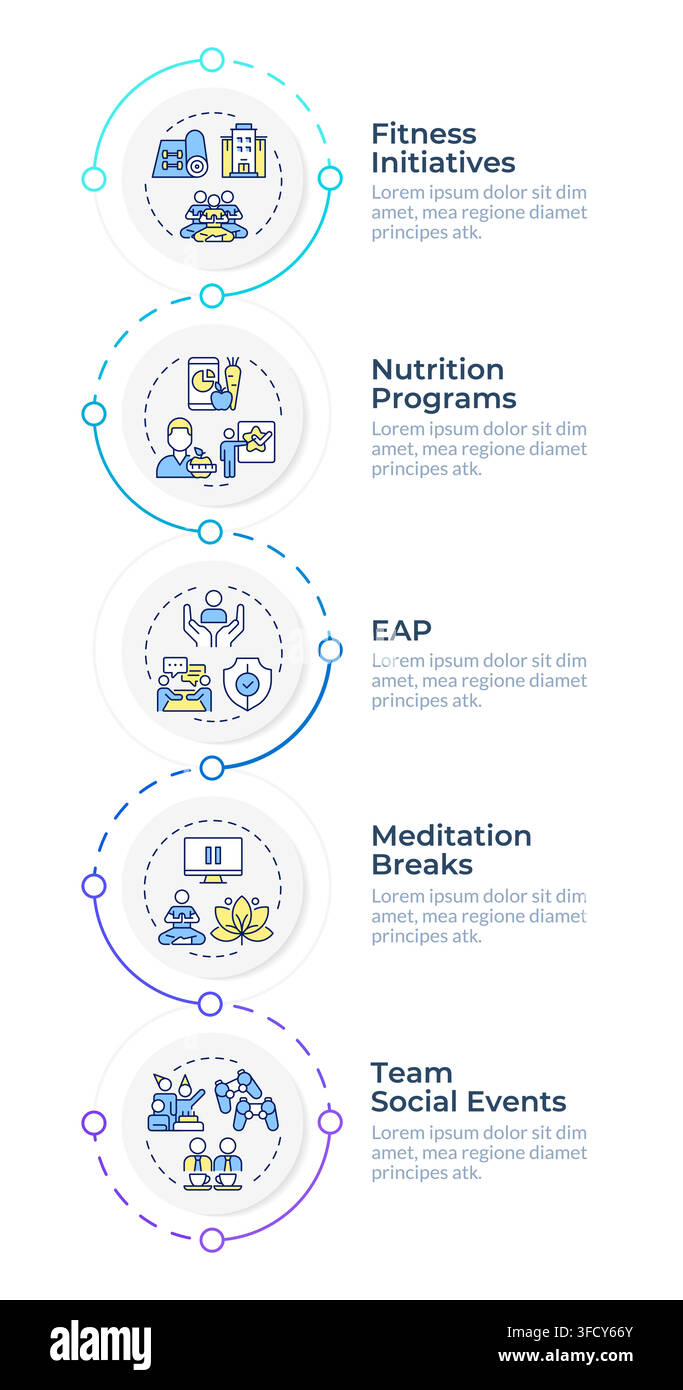 Fitness Initiatives
Lorem ipsum dolor sit dim amet, mea regione diamet principes atk.

Nutrition Programs
Lorem ipsum dolor sit dim amet, mea regione diamet principes atk.

EAP
Lorem ipsum dolor sit dim amet, mea regione diamet principes atk.

Meditation Breaks
Lorem ipsum dolor sit dim amet, mea regione diamet principes atk.

Team Social Events
Lorem ipsum dolor sit dim amet, mea regione diamet principes atk.

alamy
Image ID: 3FCY66Y
www.alamy.com