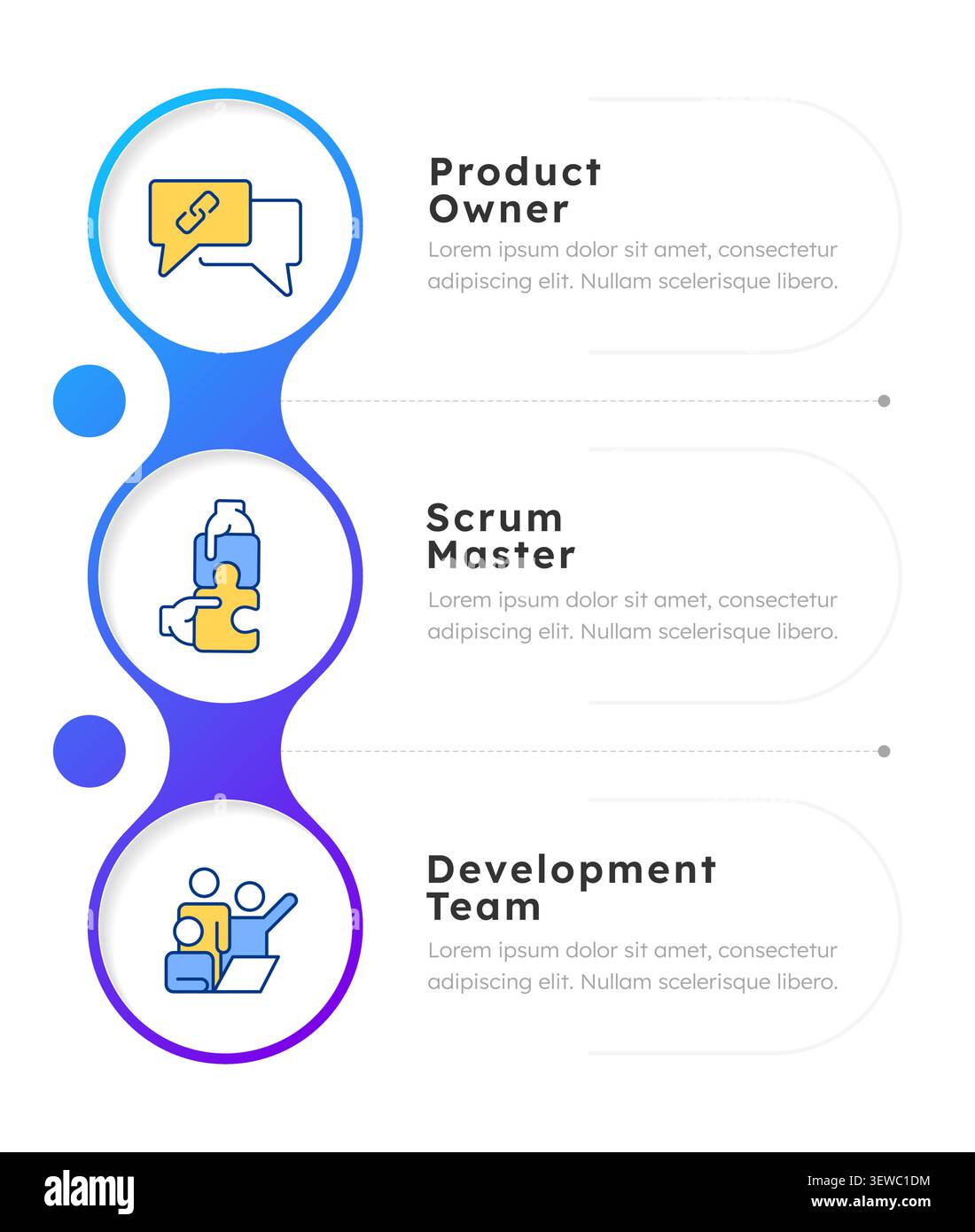 Product Owner

Lorem ipsum dolor sit amet, consectetur adipiscing elit. Nullam scelerisque libero.

Scrum Master

Lorem ipsum dolor sit amet, consectetur adipiscing elit. Nullam scelerisque libero.

Development Team

Lorem ipsum dolor sit amet, consectetur adipiscing elit. Nullam scelerisque libero.

alamy

Image ID: 3EWC1DM
www.alamy.com