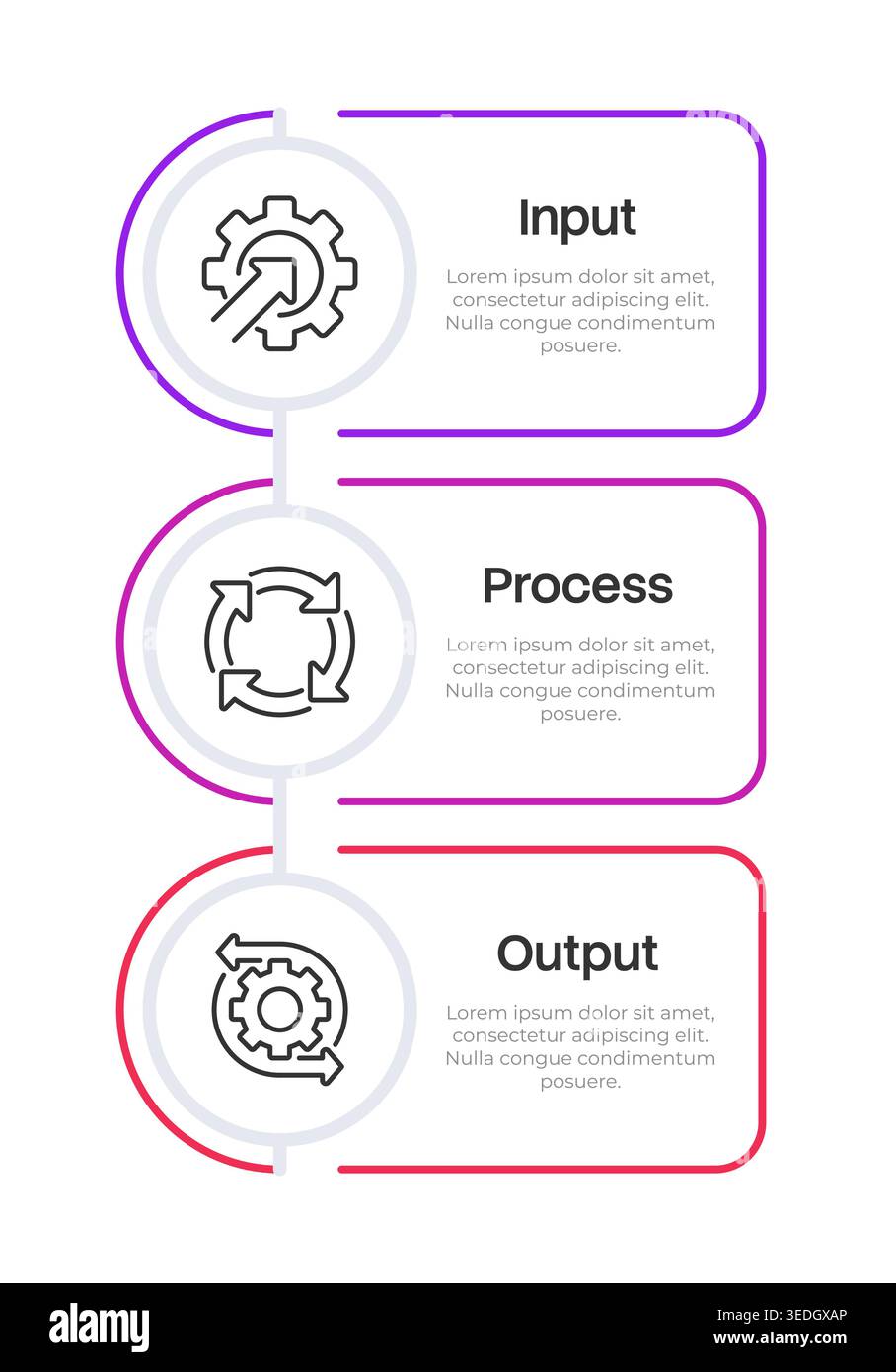 Input

Lorem ipsum dolor sit amet, consectetur adipiscing elit. Nulla congue condimentum posuere.

Process

Lorem ipsum dolor sit amet, consectetur adipiscing elit. Nulla congue condimentum posuere.

Output

Lorem ipsum dolor sit amet, consectetur adipiscing elit. Nulla congue condimentum posuere.

alamy

Image ID: 3EDGXAP
www.alamy.com