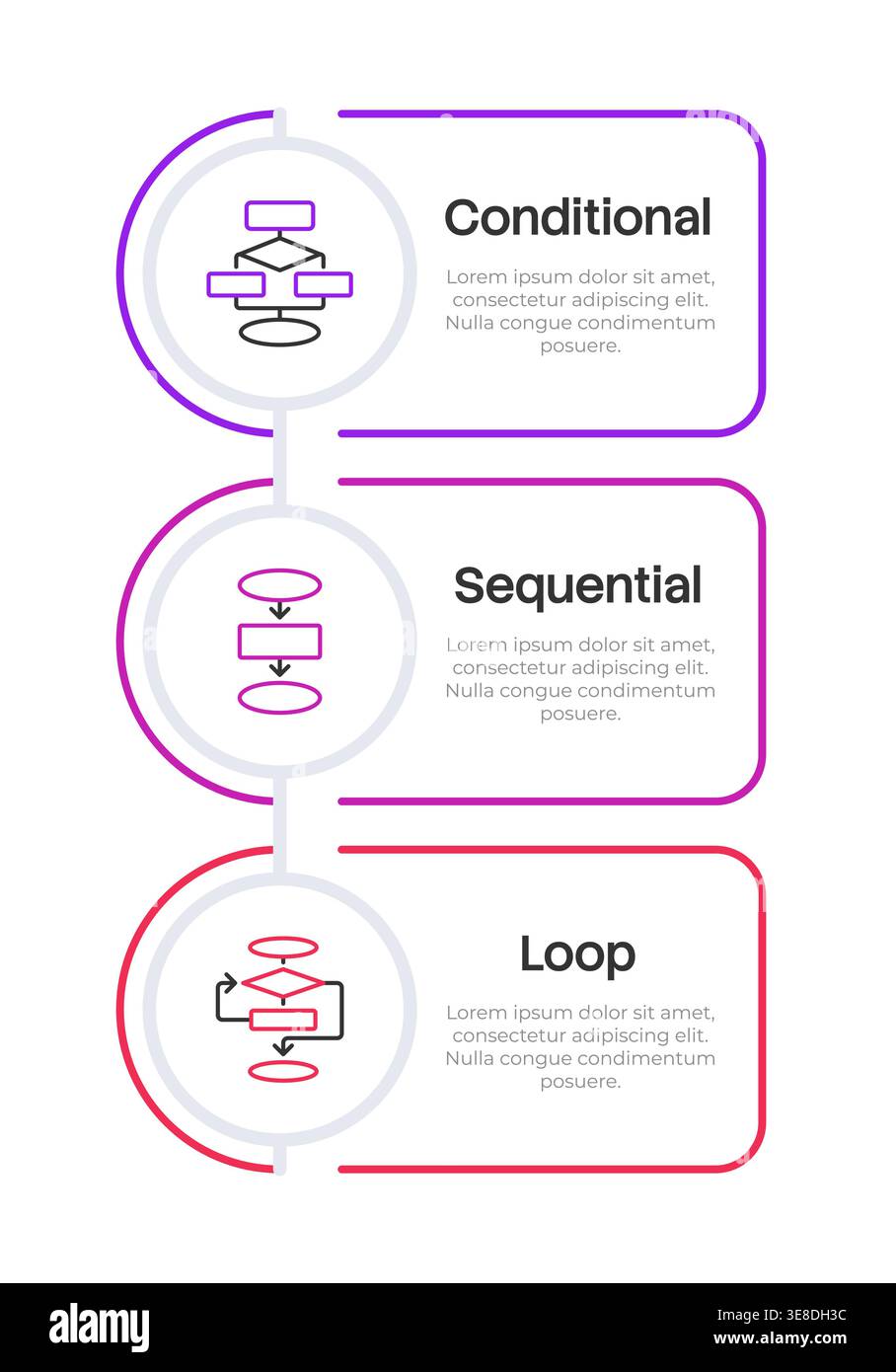 Conditional

Lorem ipsum dolor sit amet, consectetur adipiscing elit. Nulla congue condimentum posuere.

Sequential

Lorem ipsum dolor sit amet, consectetur adipiscing elit. Nulla congue condimentum posuere.

Loop

Lorem ipsum dolor sit amet, consectetur adipiscing elit. Nulla congue condimentum posuere.

alamy

Image ID: 3E8DH3C
www.alamy.com