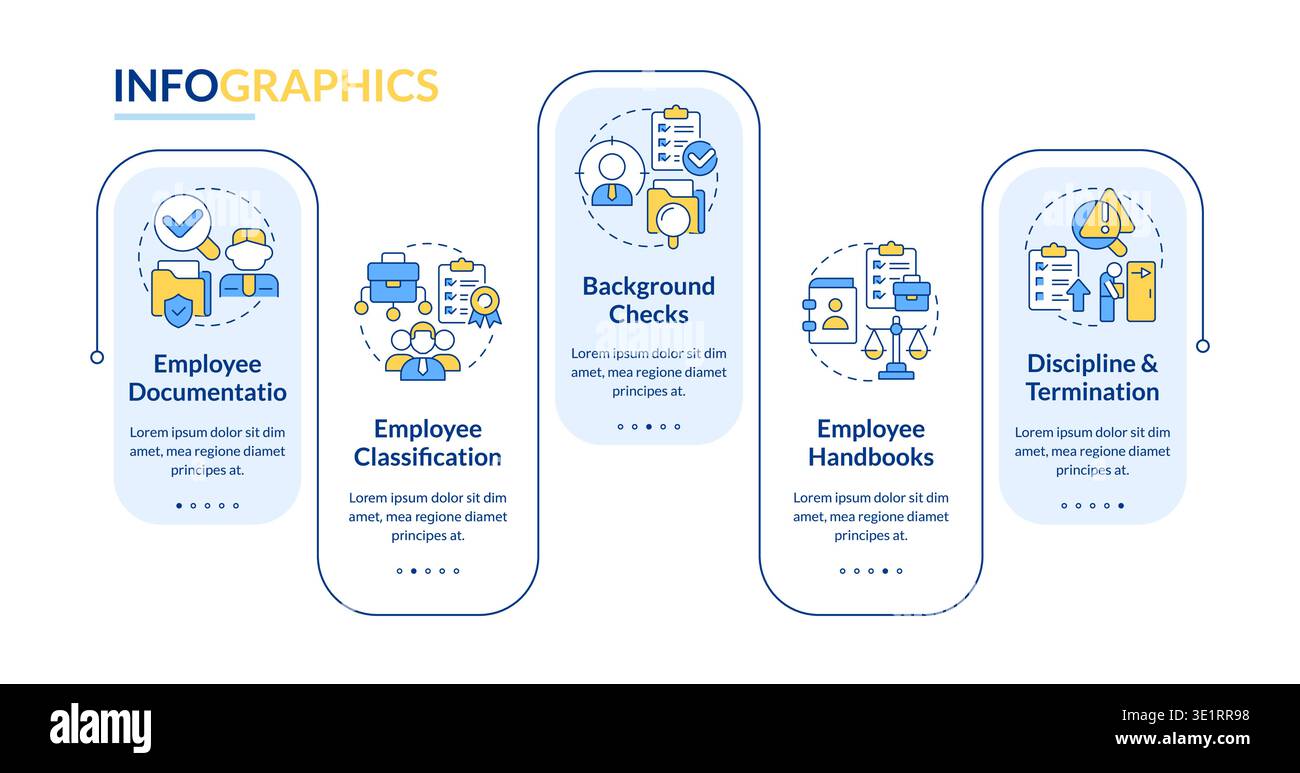 INFOGRAPHICS

Employee Documentatio

Lorem ipsum dolor sit dim amet, mea regione diamet principes at.

Employee Classification

Lorem ipsum dolor sit dim amet, mea regione diamet principes at.

Background Checks

Lorem ipsum dolor sit dim amet, mea regione diamet principes at.

Employee Handbooks

Lorem ipsum dolor sit dim amet, mea regione diamet principes at.

Discipline & Termination

Lorem ipsum dolor sit dim amet, mea regione diamet principes at.

alamy

Image ID: 3E1RR98
www.alamy.com