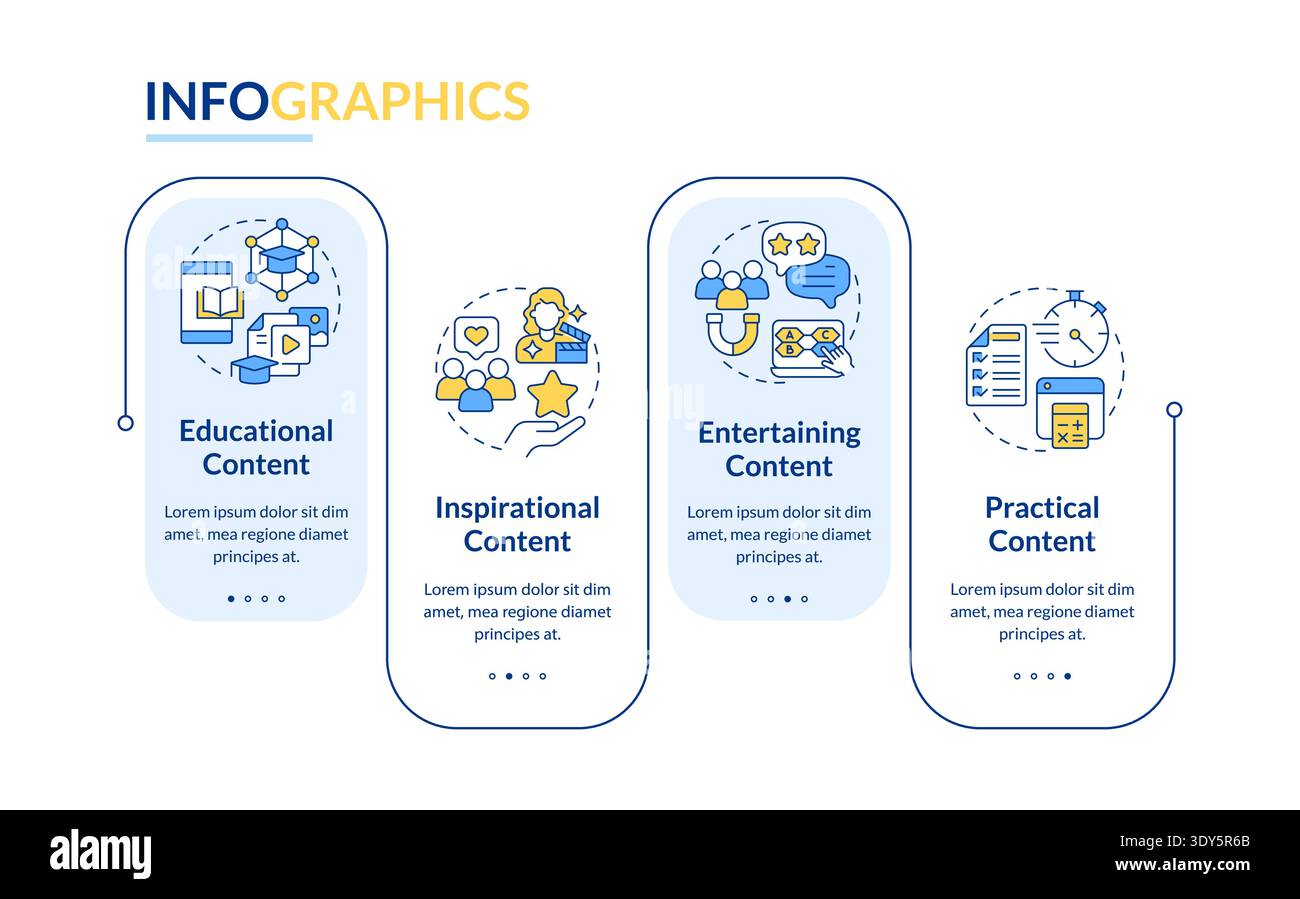 INFOGRAPHICS

Educational Content

Lorem ipsum dolor sit dim amet, mea regione diamet principes at.

Inspirational Content

Lorem ipsum dolor sit dim amet, mea regione diamet principes at.

A B C

Entertaining Content

Lorem ipsum dolor sit dim amet, mea regione diamet principes at.

Practical Content

Lorem ipsum dolor sit dim amet, mea regione diamet principes at.

alamy

Image ID: 3DY5R6B
www.alamy.com