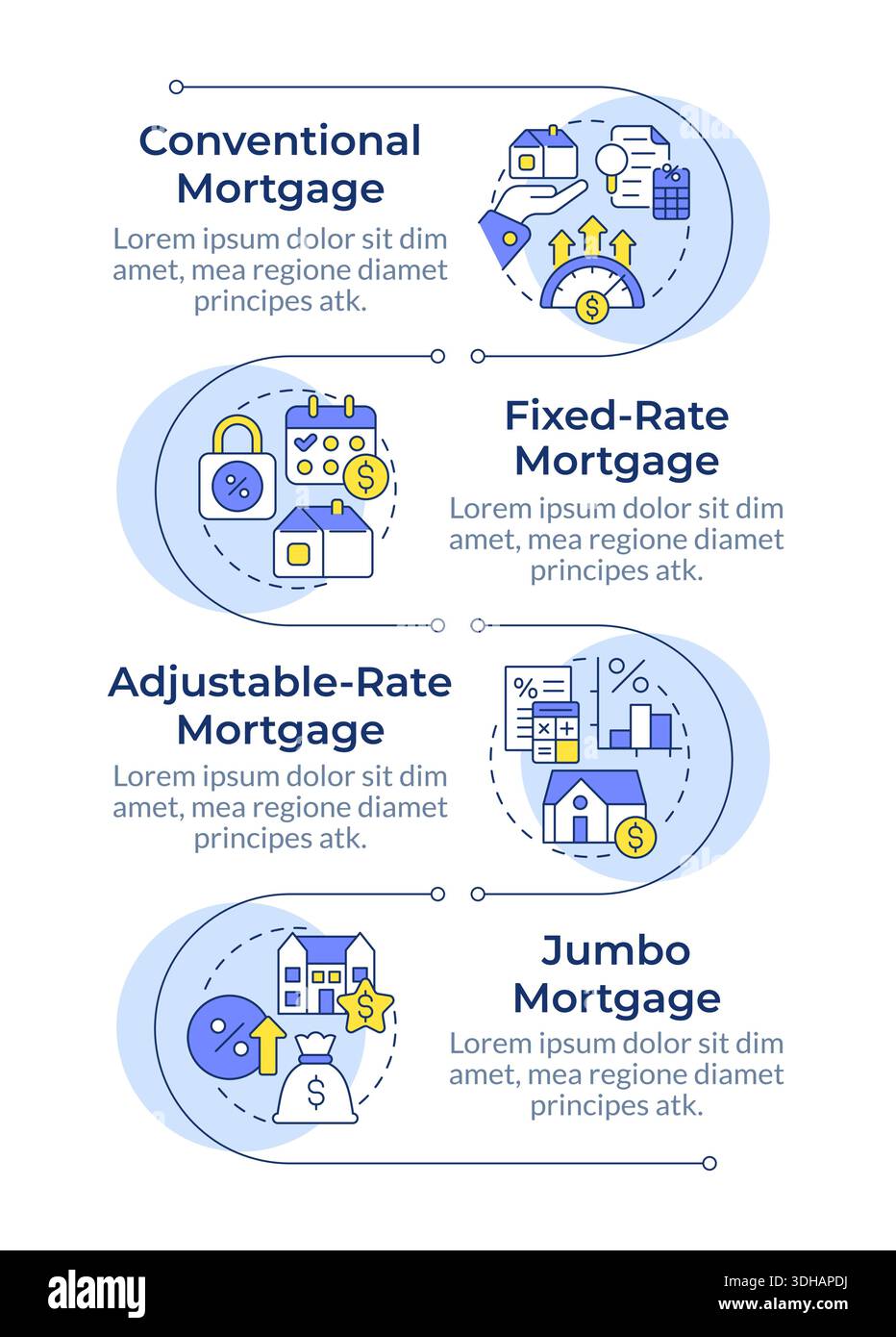 Conventional Mortgage

Lorem ipsum dolor sit dim amet, mea regione diamet principes atk.

Fixed-Rate Mortgage

Lorem ipsum dolor sit dim amet, mea regione diamet principes atk.

Adjustable-Rate Mortgage

Lorem ipsum dolor sit dim amet, mea regione diamet principes atk.

Jumbo Mortgage

Lorem ipsum dolor sit dim amet, mea regione diamet principes atk.

alamy

Image ID: 3DHAPDJ
www.alamy.com