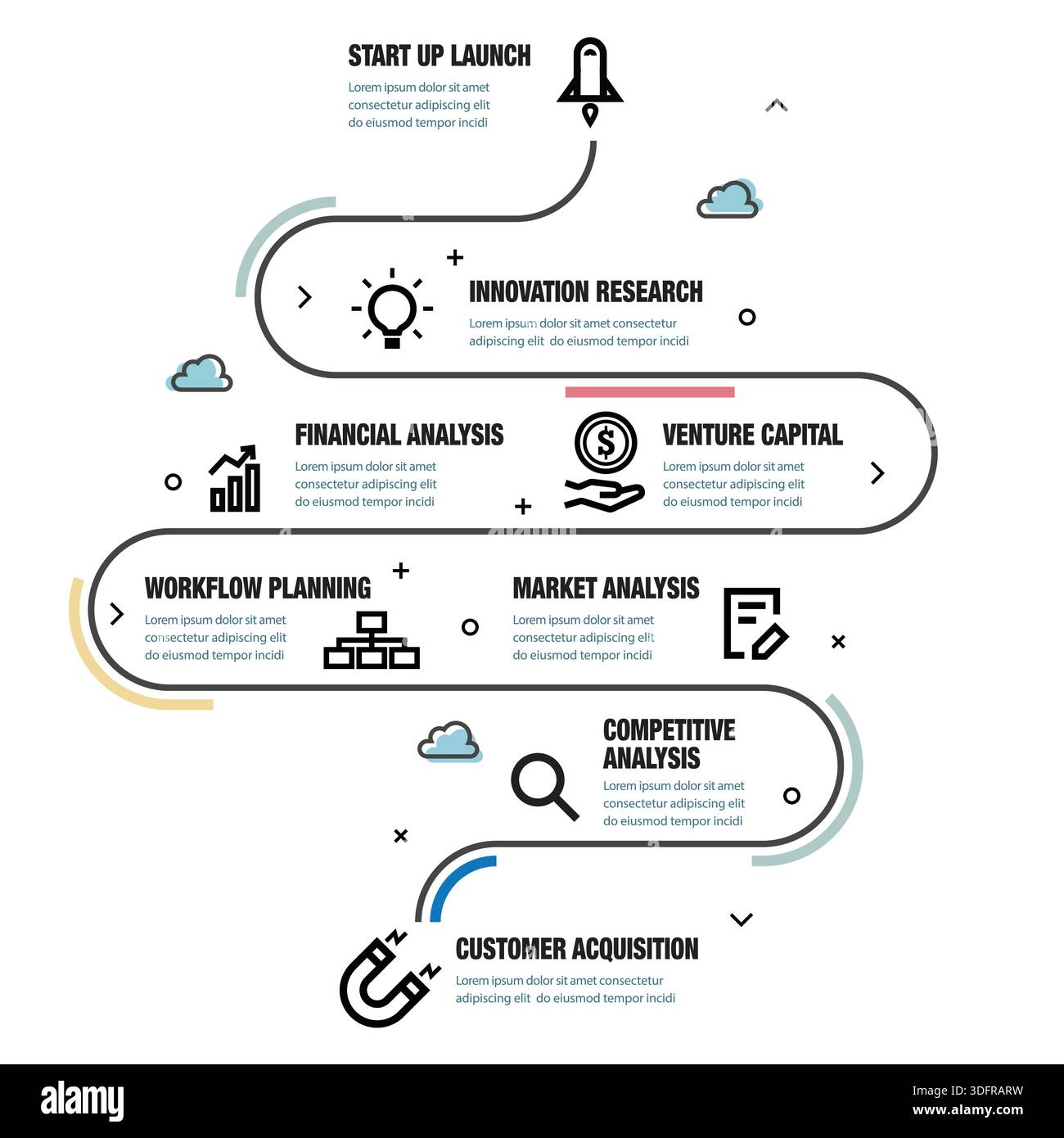 START UP LAUNCH
Lorem ipsum dolor sit amet consectetur adipiscing elit do eiusmod tempor incidi

INNOVATION RESEARCH
Lorem ipsum dolor sit amet consectetur adipiscing elit do eiusmod tempor incidi

FINANCIAL ANALYSIS
Lorem ipsum dolor sit amet consectetur adipiscing elit do eiusmod tempor incidi

$

VENTURE CAPITAL
Lorem ipsum dolor sit amet consectetur adipiscing elit do eiusmod tempor incidi

WORKFLOW PLANNING
Lorem ipsum dolor sit amet consectetur adipiscing elit do eiusmod tempor incidi

MARKET ANALYSIS
Lorem ipsum dolor sit amet consectetur adipiscing elit do eiusmod tempor incidi

COMPETITIVE ANALYSIS
Lorem ipsum dolor sit amet consectetur adipiscing elit do eiusmod tempor incidi

CUSTOMER ACQUISITION
Lorem ipsum dolor sit amet consectetur adipiscing elit do eiusmod tempor incidi

alamy
Image ID: 3DFRARW
www.alamy.com