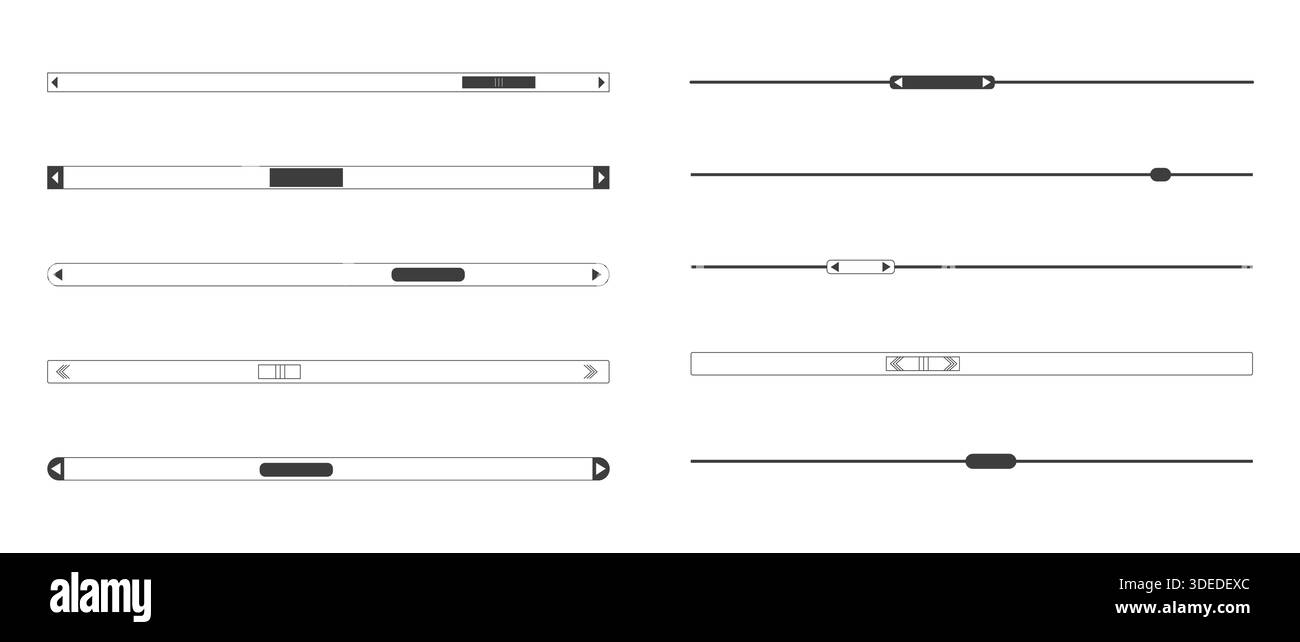 alamy

Image ID: 3DEDEXC
www.alamy.com