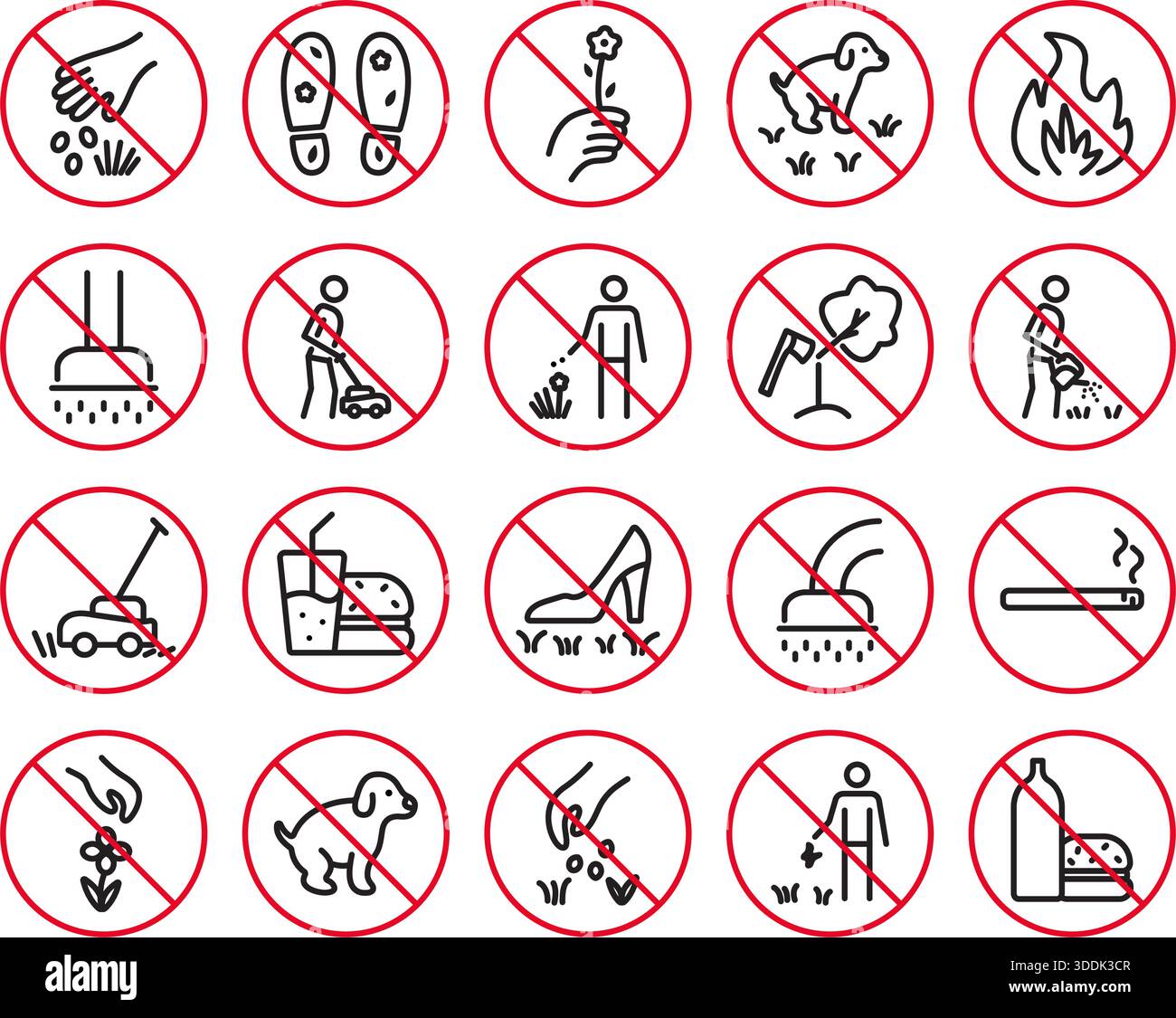 alamy

Image ID: 3DDK3CR
www.alamy.com