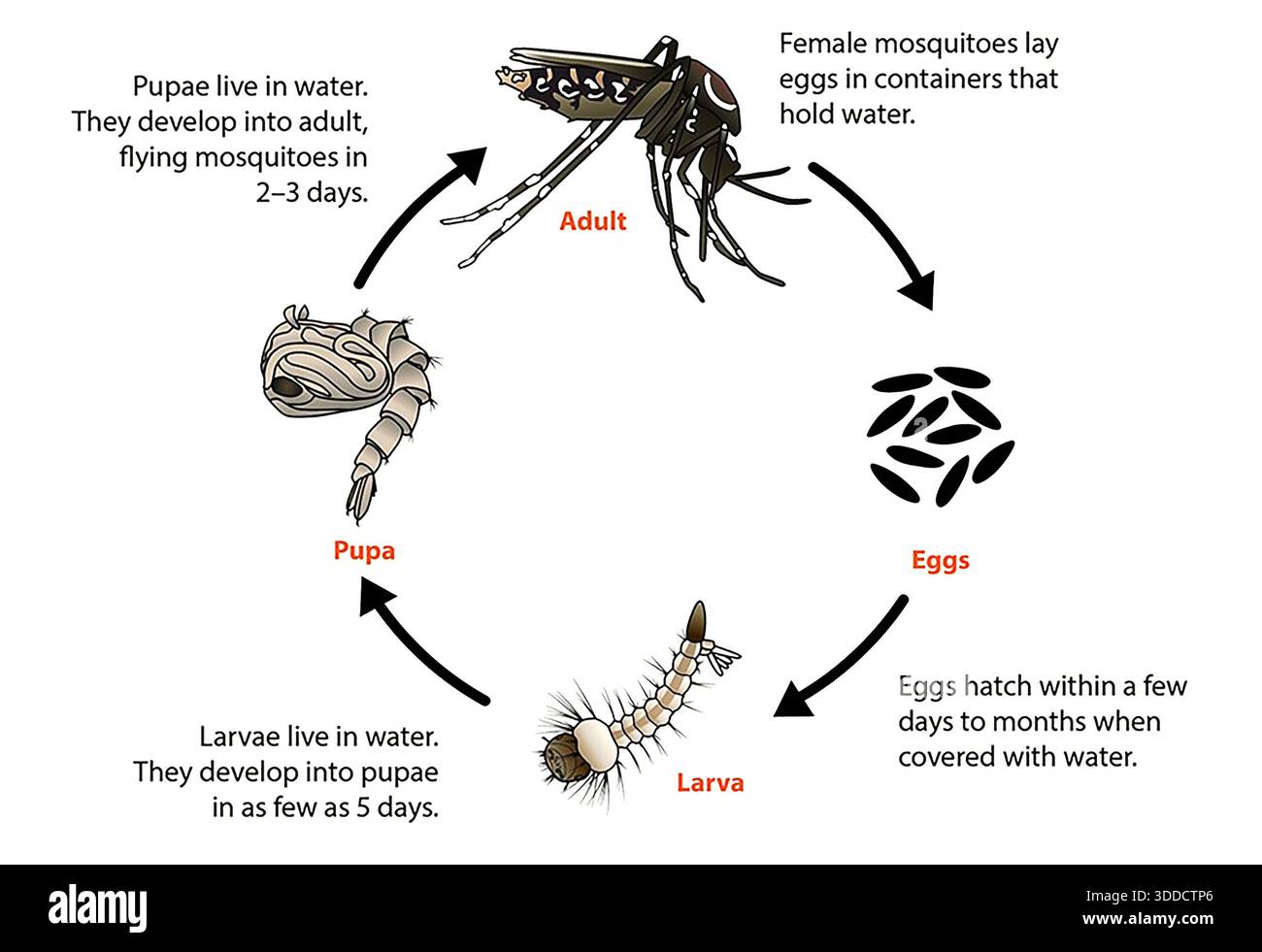 Pupae live in water. They develop into adult, flying mosquitoes in 2–3 days.

Adult

Female mosquitoes lay eggs in containers that hold water.

Eggs

Eggs hatch within a few days to months when covered with water.

Larva

Larvae live in water. They develop into pupae in as few as 5 days.

Pupa

alamy

Image ID: 3DDCTP6
www.alamy.com