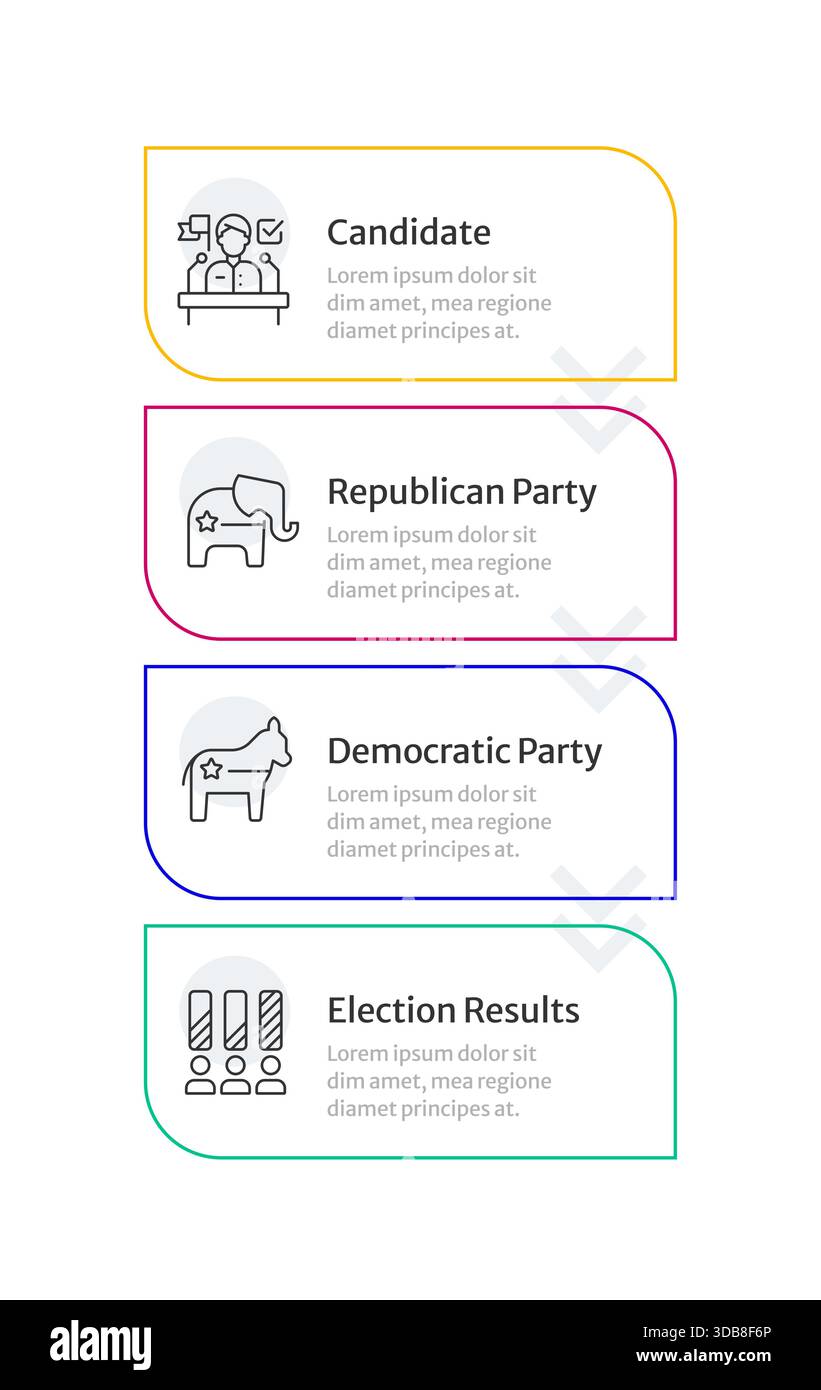 Candidate
Lorem ipsum dolor sit dim amet, mea regione diamet principes at.

Republican Party
Lorem ipsum dolor sit dim amet, mea regione diamet principes at.

Democratic Party
Lorem ipsum dolor sit dim amet, mea regione diamet principes at.

Election Results
Lorem ipsum dolor sit dim amet, mea regione diamet principes at.

alamy

Image ID: 3DB8F6P
www.alamy.com