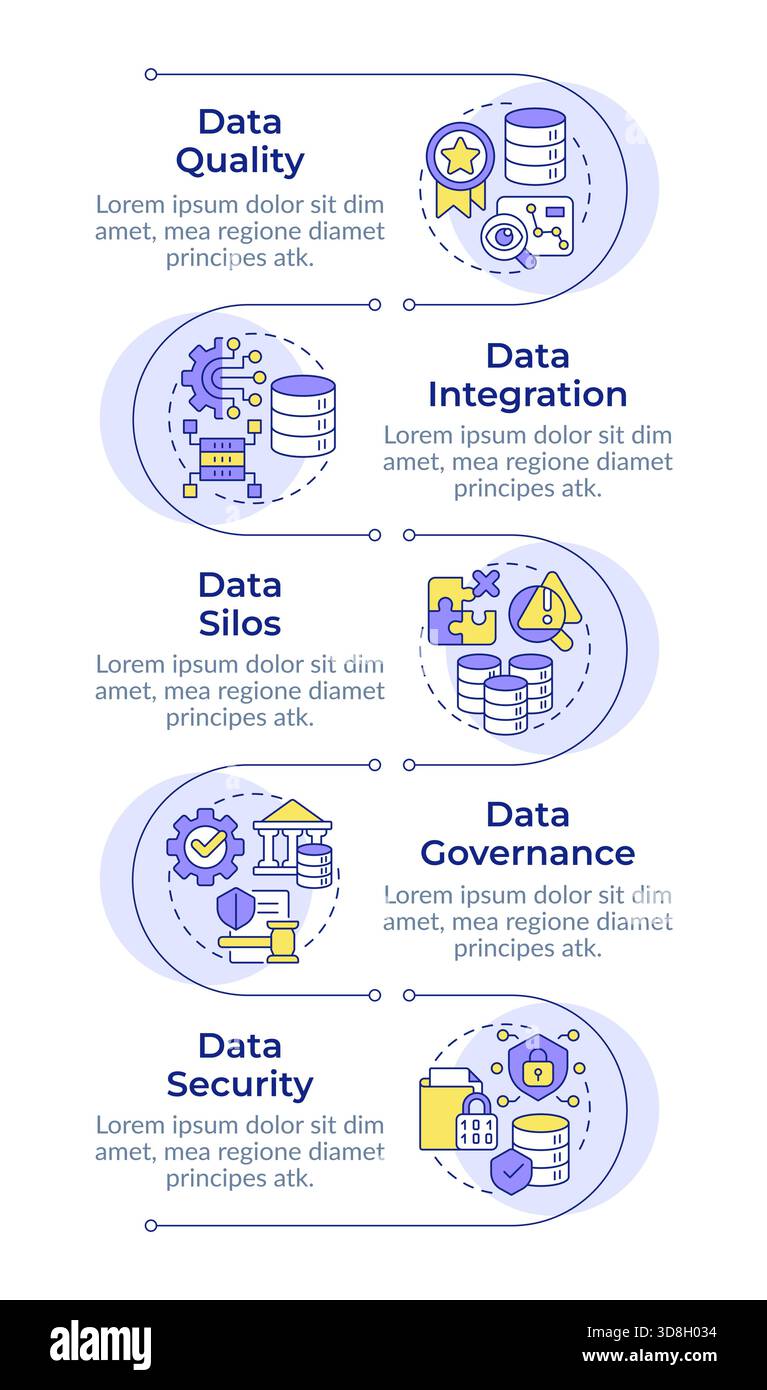 Data Quality

Lorem ipsum dolor sit dim amet, mea regione diamet principes atk.

Data Integration

Lorem ipsum dolor sit dim amet, mea regione diamet principes atk.

Data Silos

Lorem ipsum dolor sit dim amet, mea regione diamet principes atk.

Data Governance

Lorem ipsum dolor sit dim amet, mea regione diamet principes atk.

Data Security

Lorem ipsum dolor sit dim amet, mea regione diamet principes atk.

101
100

alamy

Image ID: 3D8H034
www.alamy.com