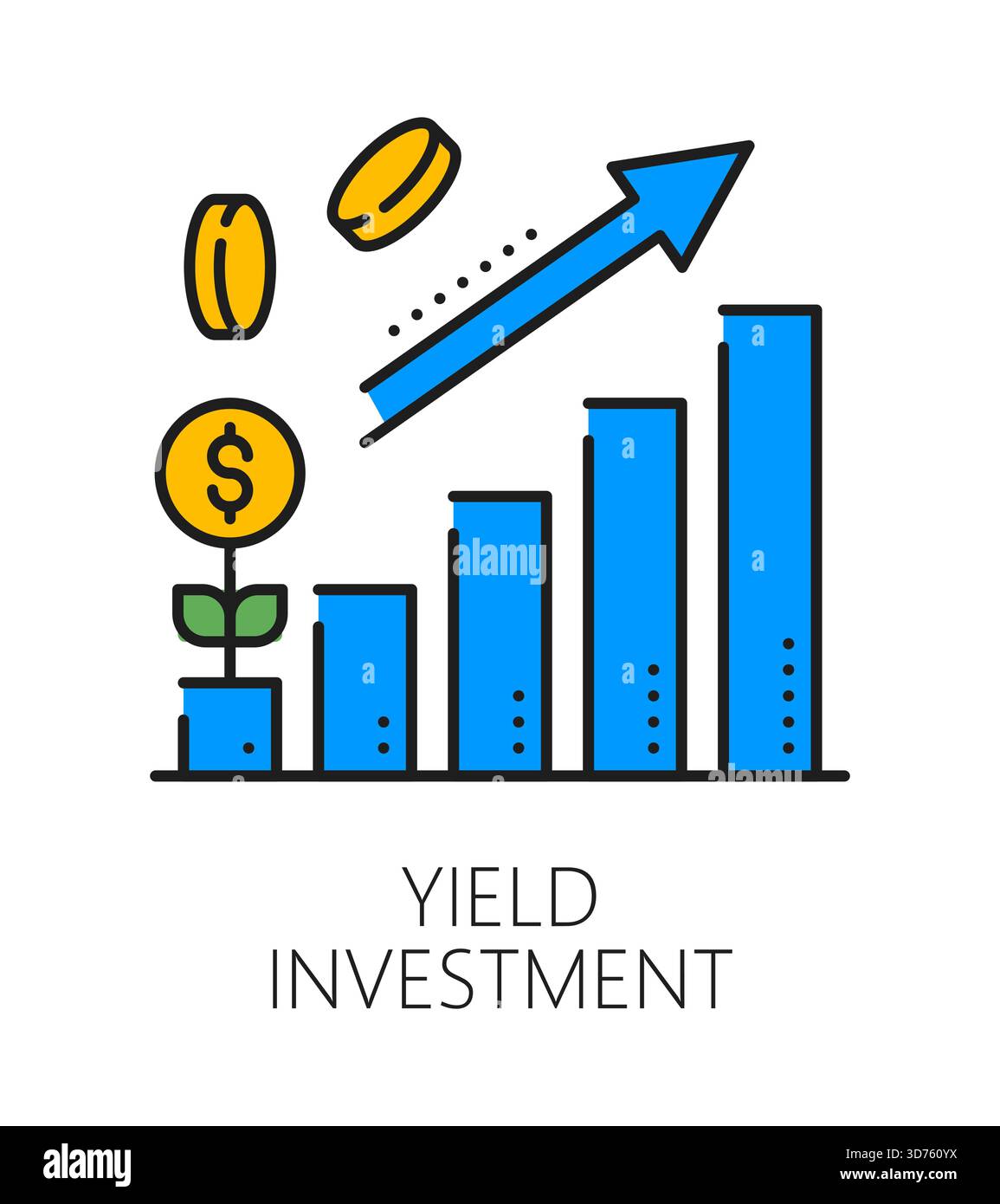 $

alamy

YIELD
INVESTMENT

alamy

Image ID: 3D760YX
www.alamy.com