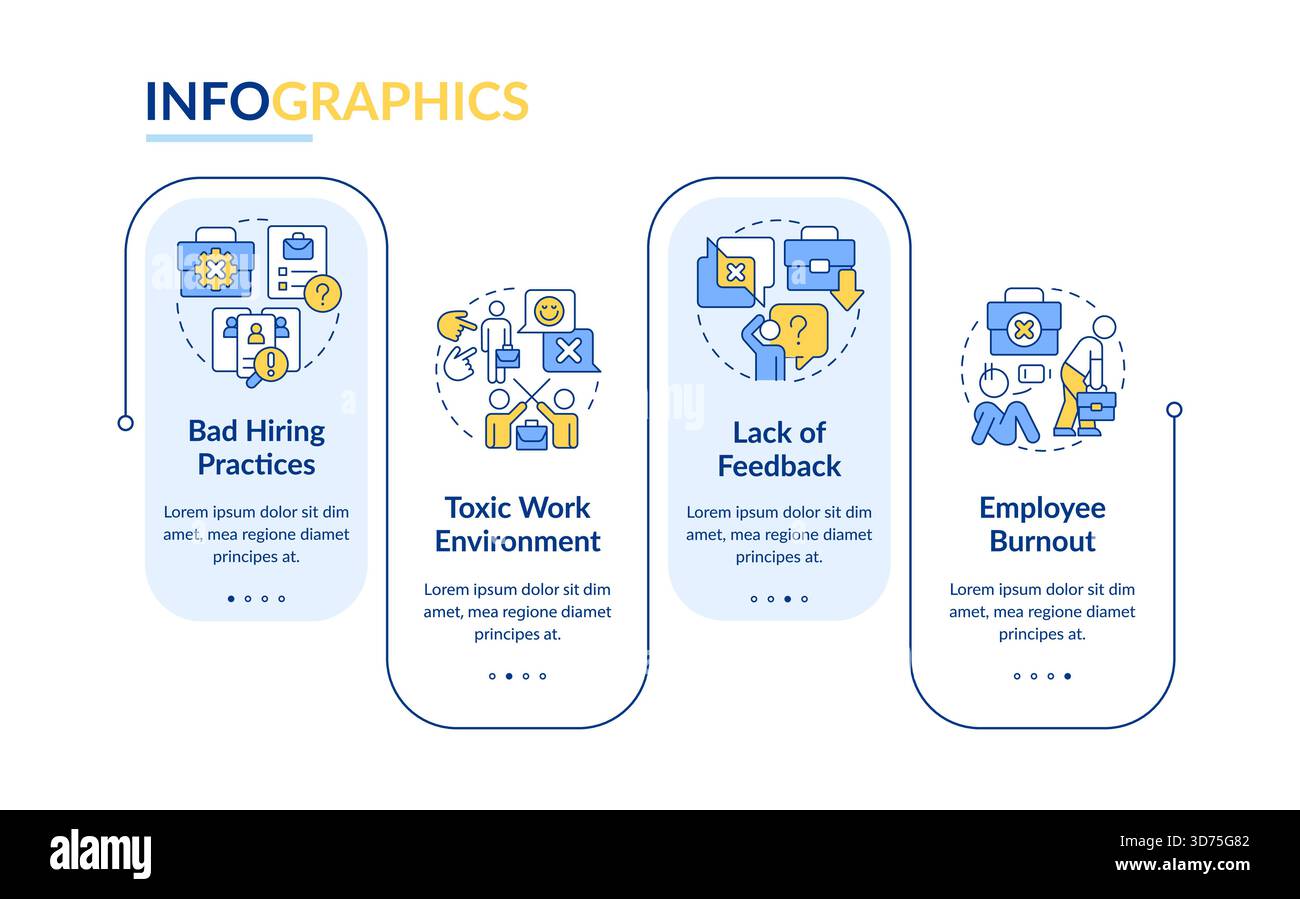 INFOGRAPHICS

Bad Hiring Practices

Lorem ipsum dolor sit dim amet, mea regione diamet principes at.

Toxic Work Environment

Lorem ipsum dolor sit dim amet, mea regione diamet principes at.

Lack of Feedback

Lorem ipsum dolor sit dim amet, mea regione diamet principes at.

Employee Burnout

Lorem ipsum dolor sit dim amet, mea regione diamet principes at.

alamy

Image ID: 3D75G82
www.alamy.com