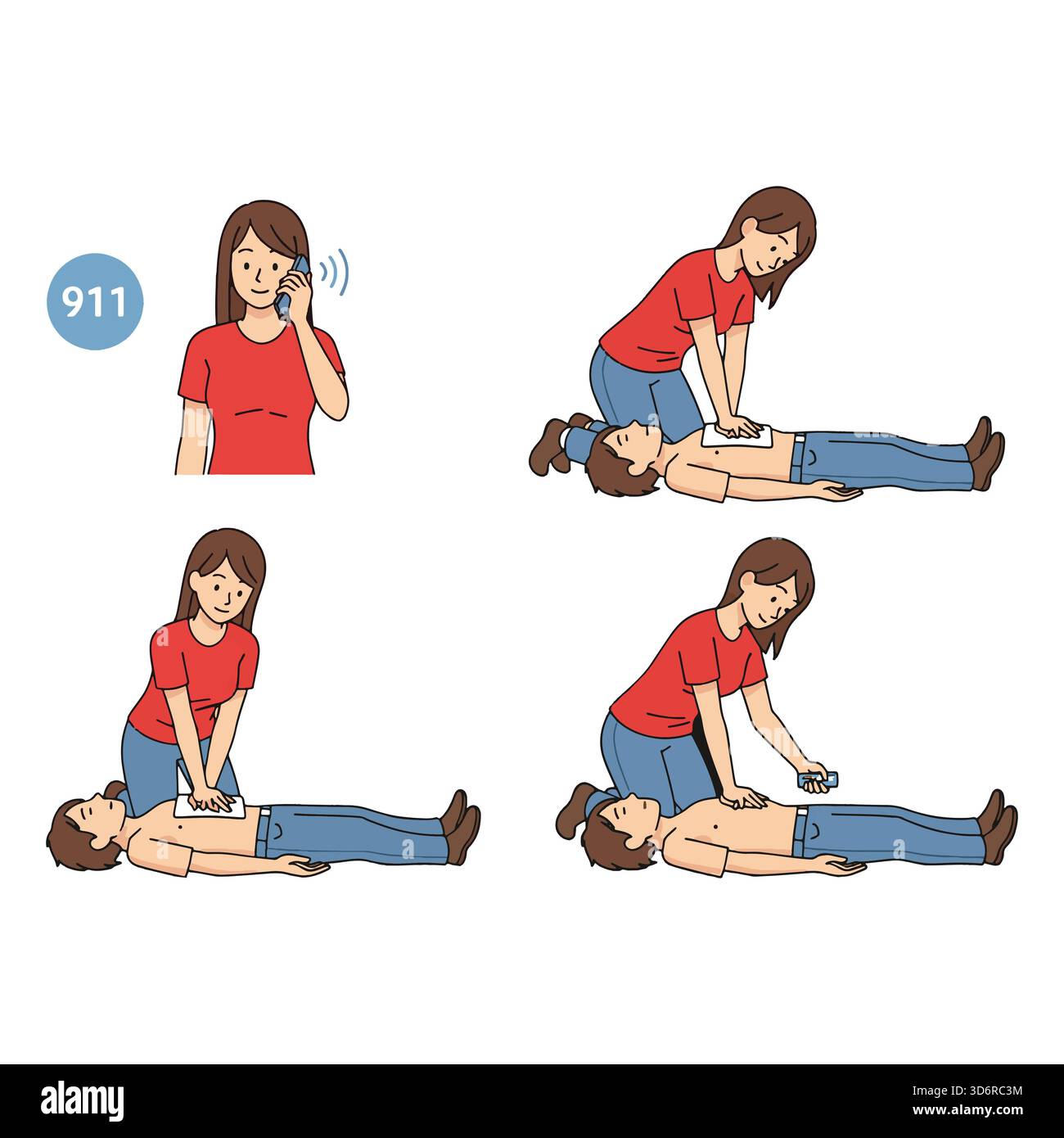 911

alamy

Image ID: 3D6RC3M
www.alamy.com