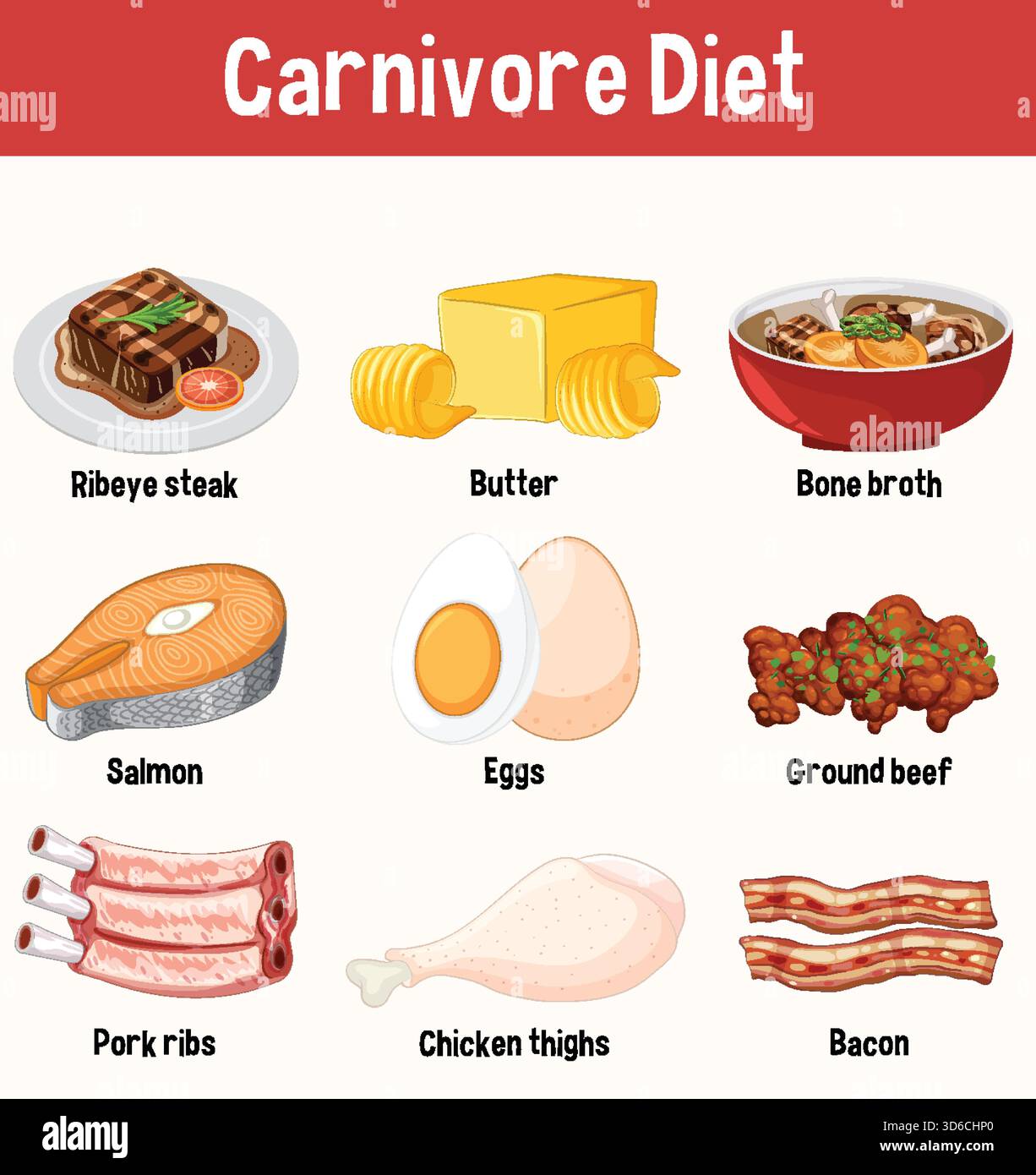 Carnivore Diet

Ribeye steak

Butter

Bone broth

Salmon

Eggs

Ground beef

Pork ribs

Chicken thighs

Bacon

alamy

Image ID: 3D6CHP0
www.alamy.com